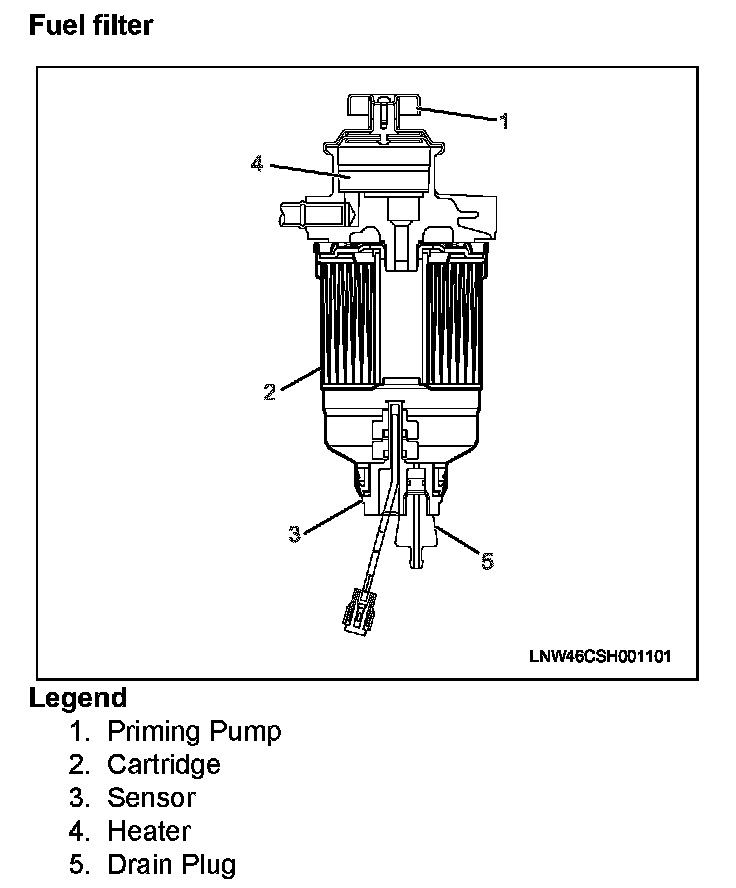 Fuel filter

1
4
2
3
5

LNW46CSH001101

Legend

1. Priming Pump
2. Cartridge
3. Sensor
4. Heater
5. Drain Plug