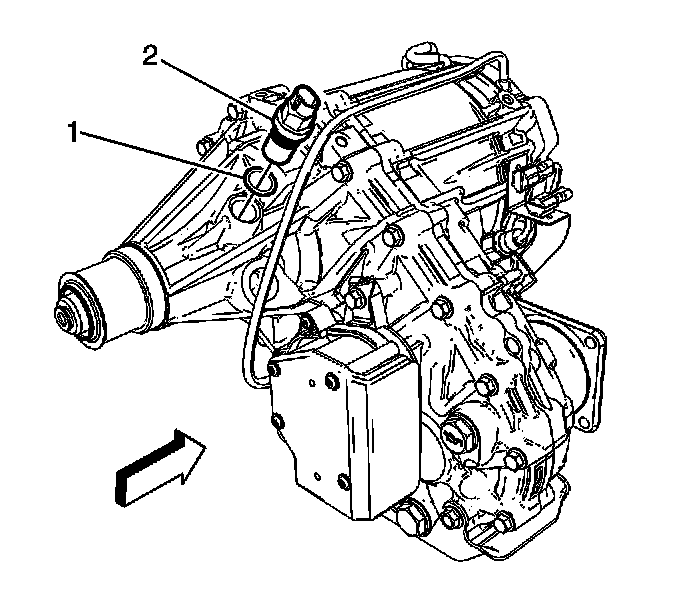 2
1