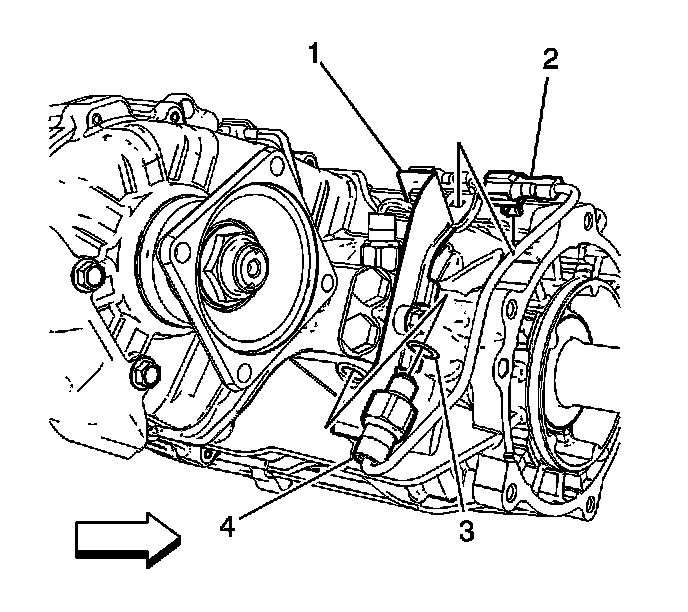 1
2
4
3