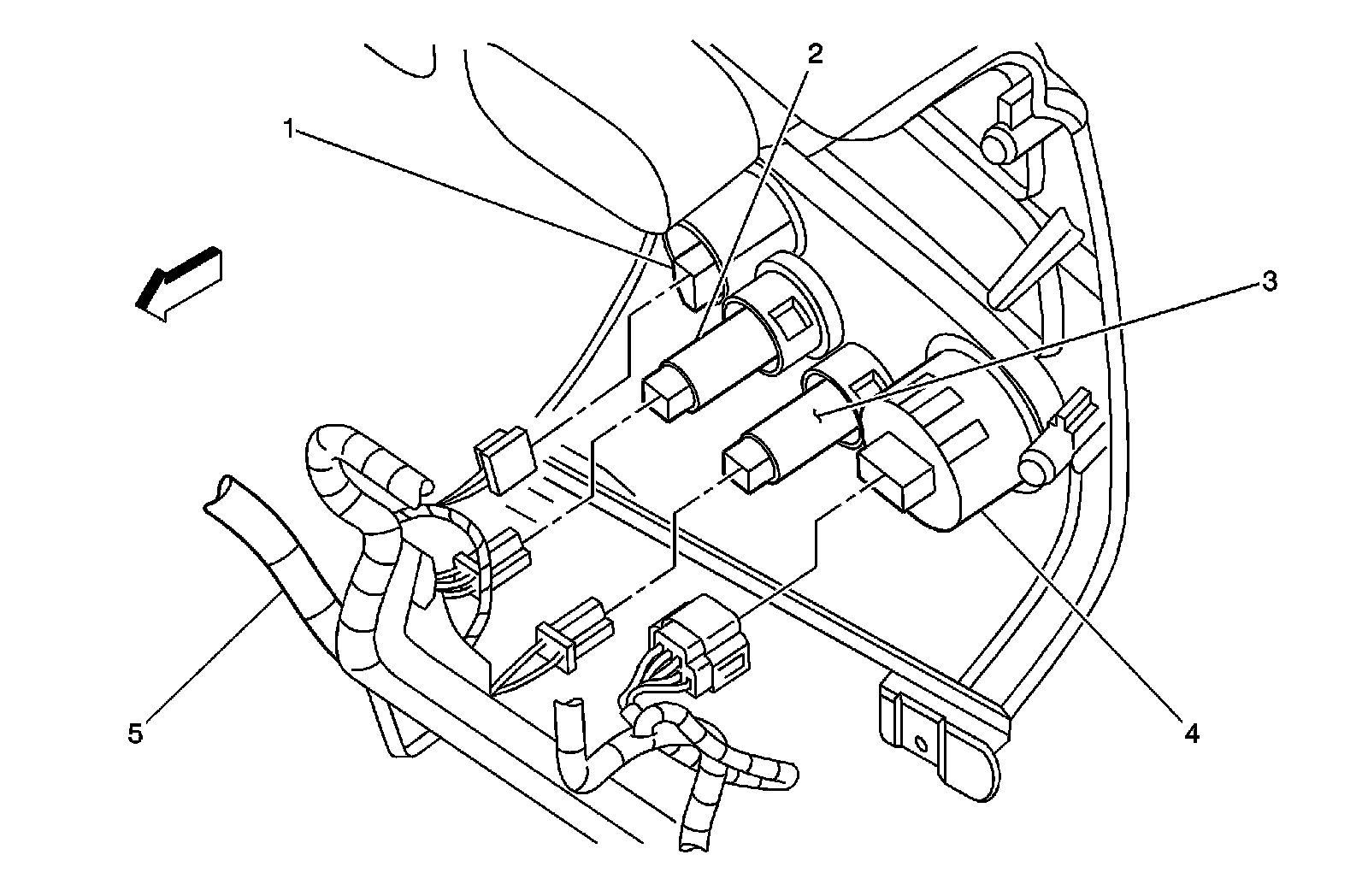 2
1
3
5
4