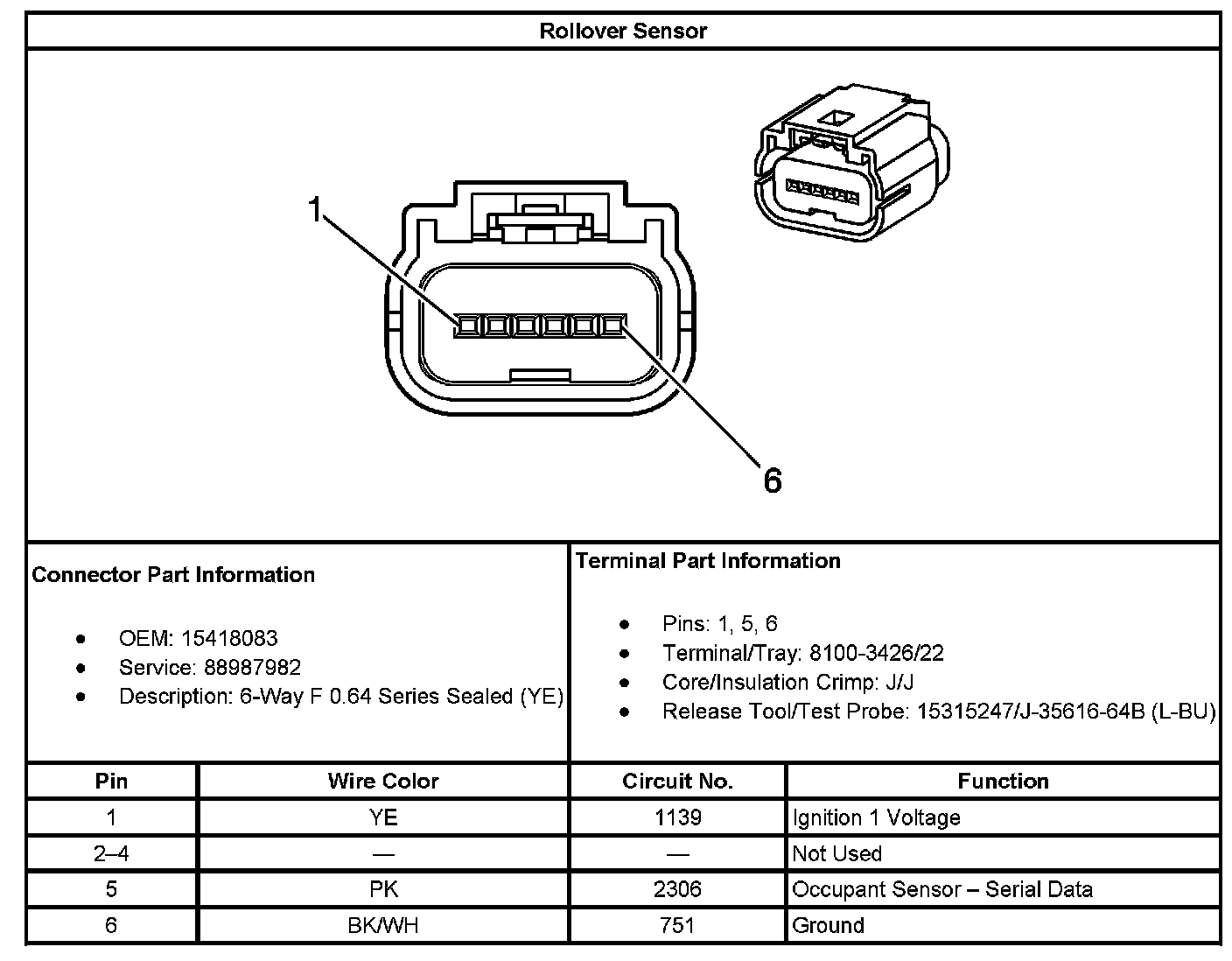 Rollover Sensor

1

6

Connector Part Information

- OEM: 15418083
- Service: 88987982
- Description: 6-Way F 0.64 Series Sealed (YE)

Terminal Part Information

- Pins: 1, 5, 6
- Terminal/Tray: 8100-3426/22
- Core/Insulation Crimp: J/J
- Release Tool/Test Probe: 15315247/J-35616-64B (L-BU)

| Pin | Wire Color | Circuit No. | Function |
|---|---|---|---|
| 1 | YE | 1139 | Ignition 1 Voltage |
| 2–4 | — | — | Not Used |
| 5 | PK | 2306 | Occupant Sensor – Serial Data |
| 6 | BK/WH | 751 | Ground |