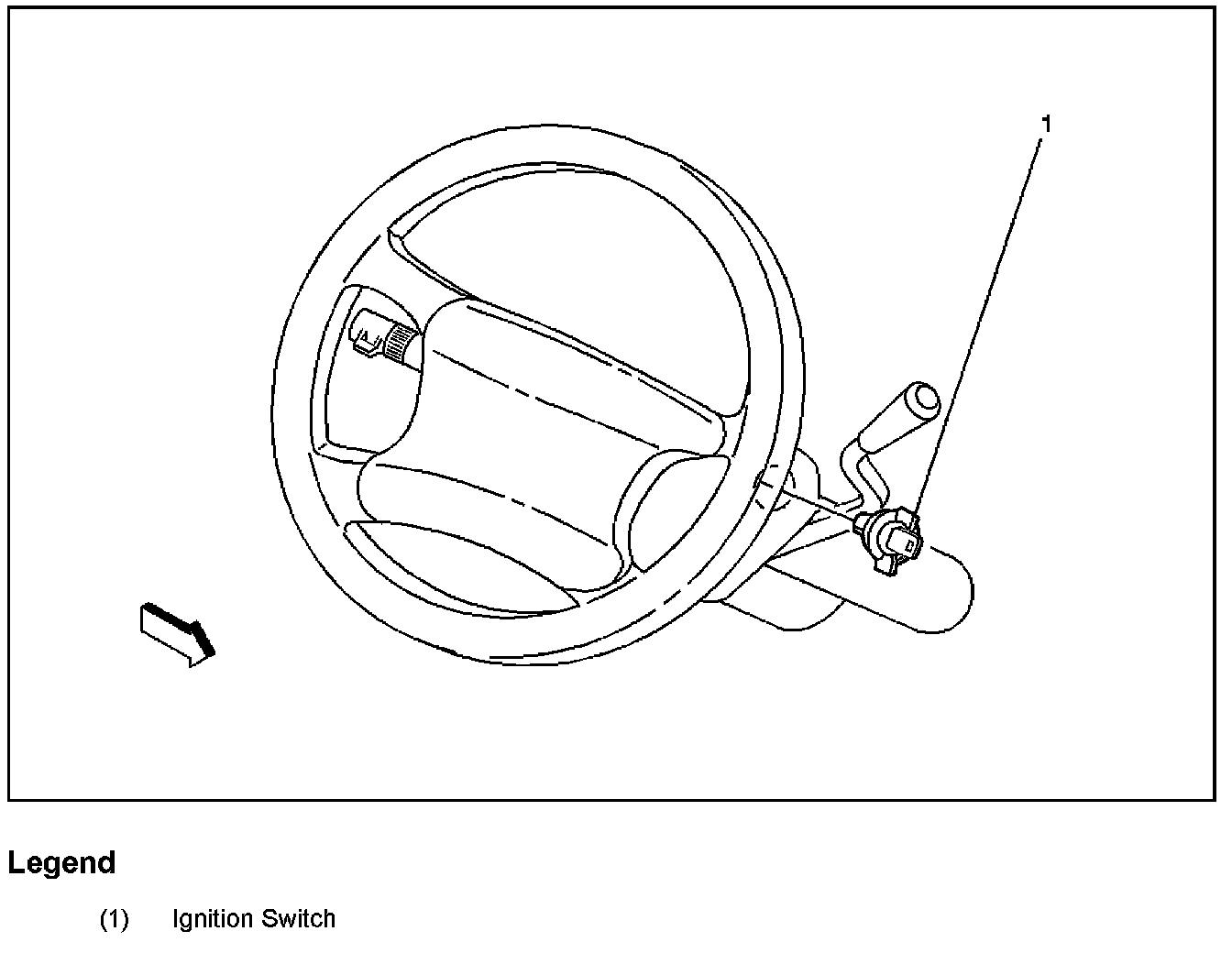 1

Legend

(1) Ignition Switch