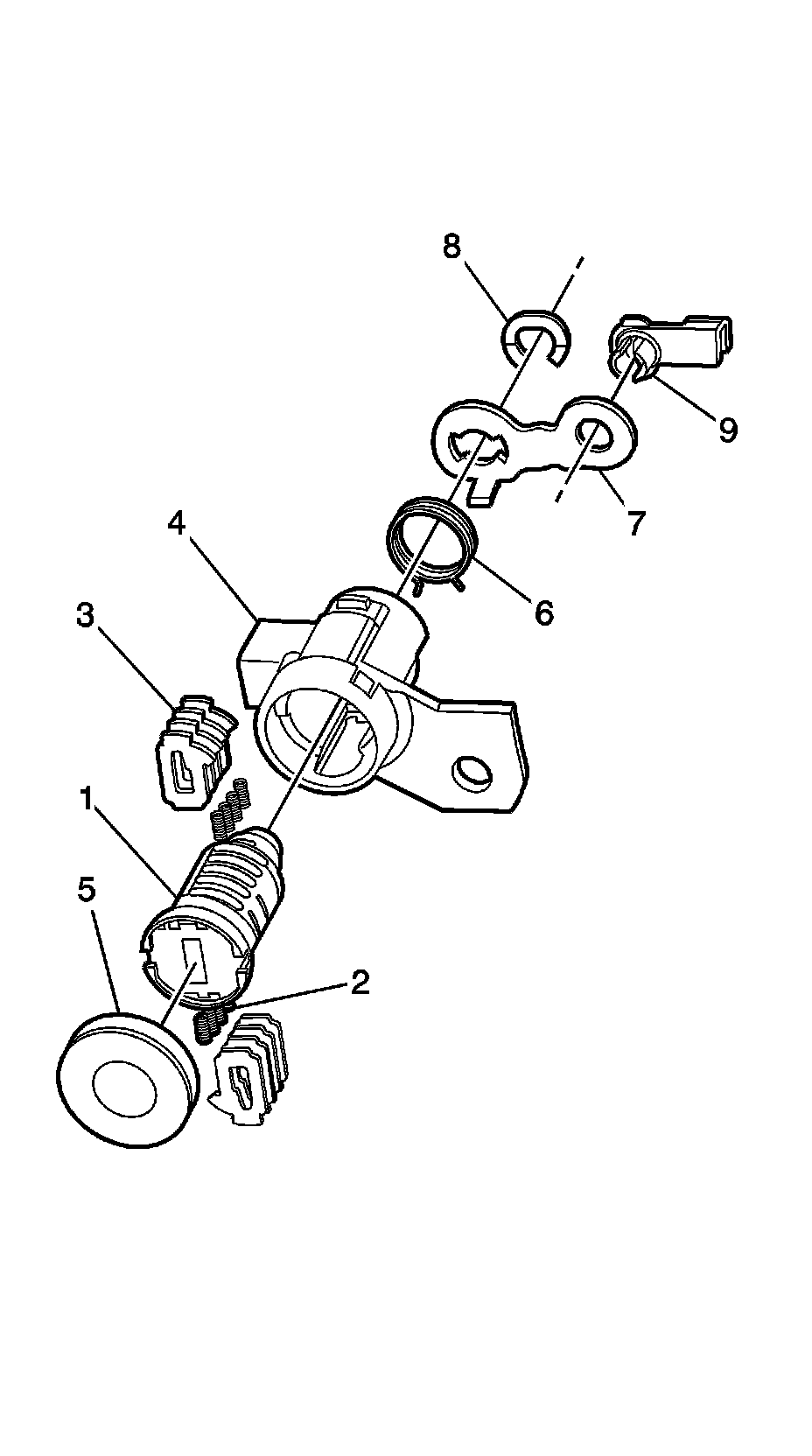 8
9
7
6
4
3
1
5
2