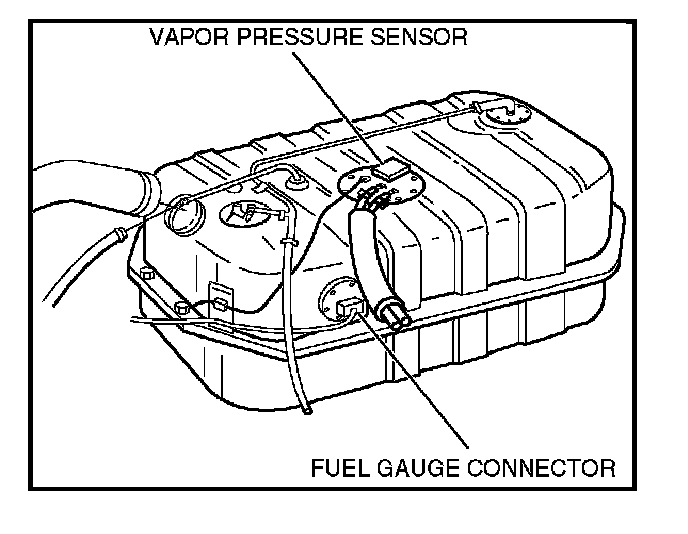 VAPOR PRESSURE SENSOR

FUEL GAUGE CONNECTOR