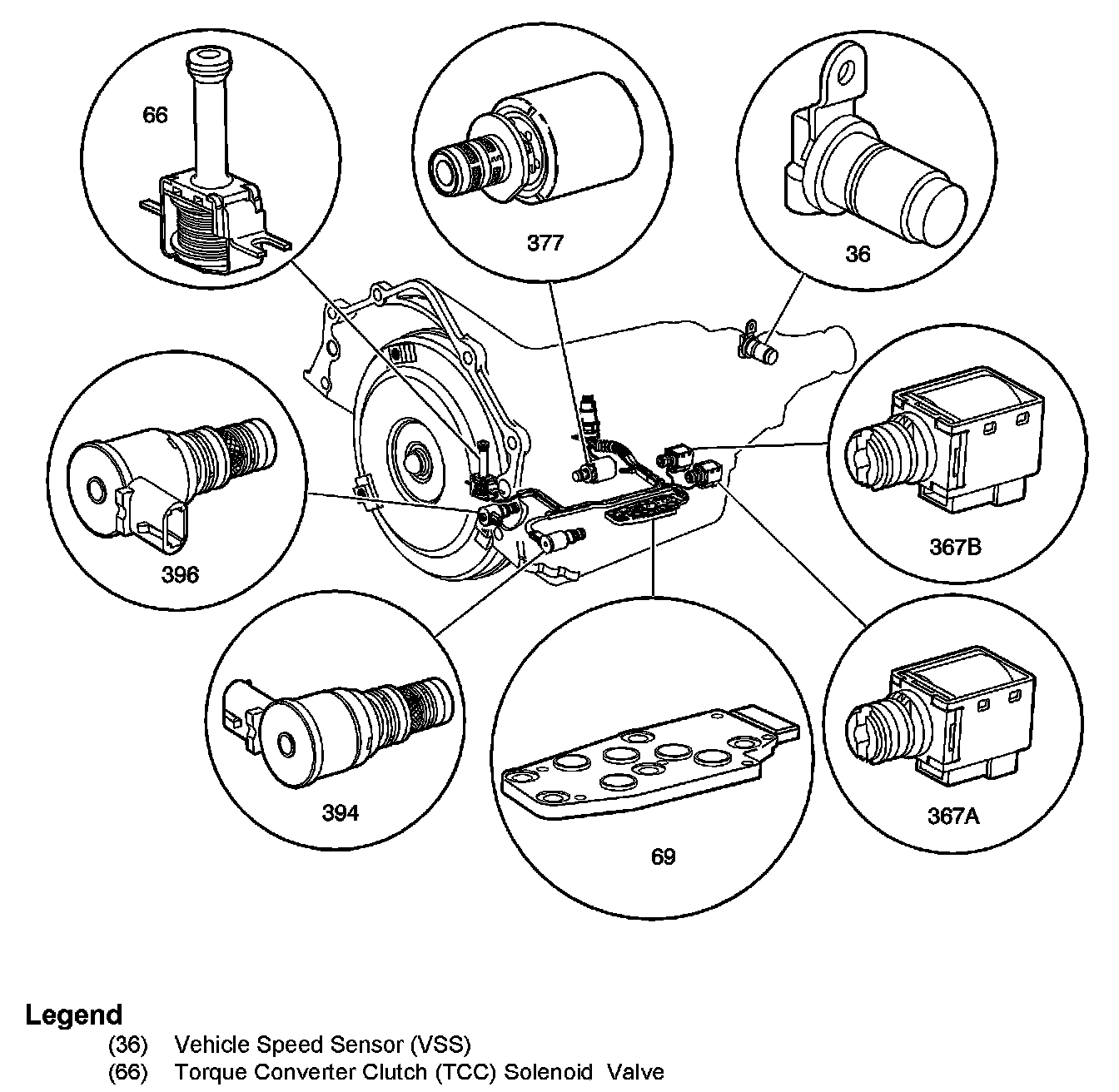 66

377

36

396

367B

394

69

367A

Legend
(36) Vehicle Speed Sensor (VSS)
(66) Torque Converter Clutch (TCC) Solenoid Valve