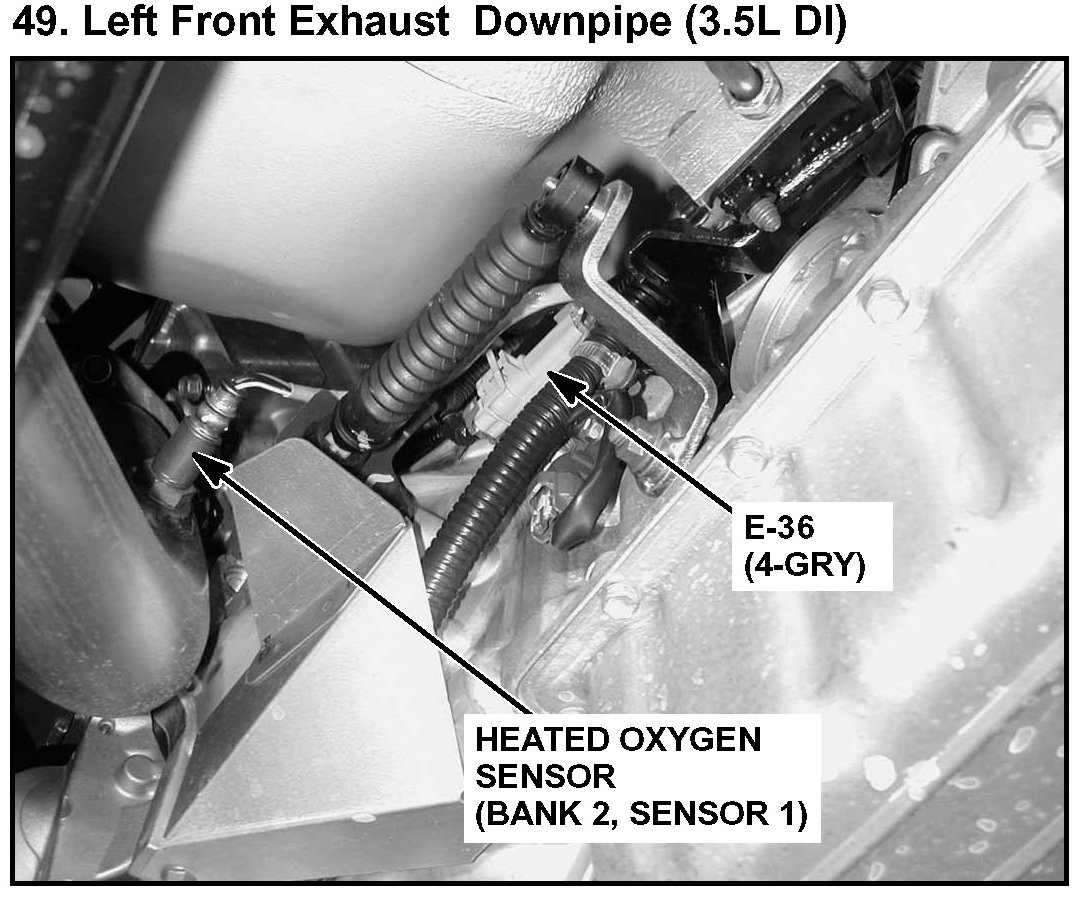 49. Left Front Exhaust Downpipe (3.5L DI)

E-36
(4-GRY)

HEATED OXYGEN
SENSOR
(BANK 2, SENSOR 1)