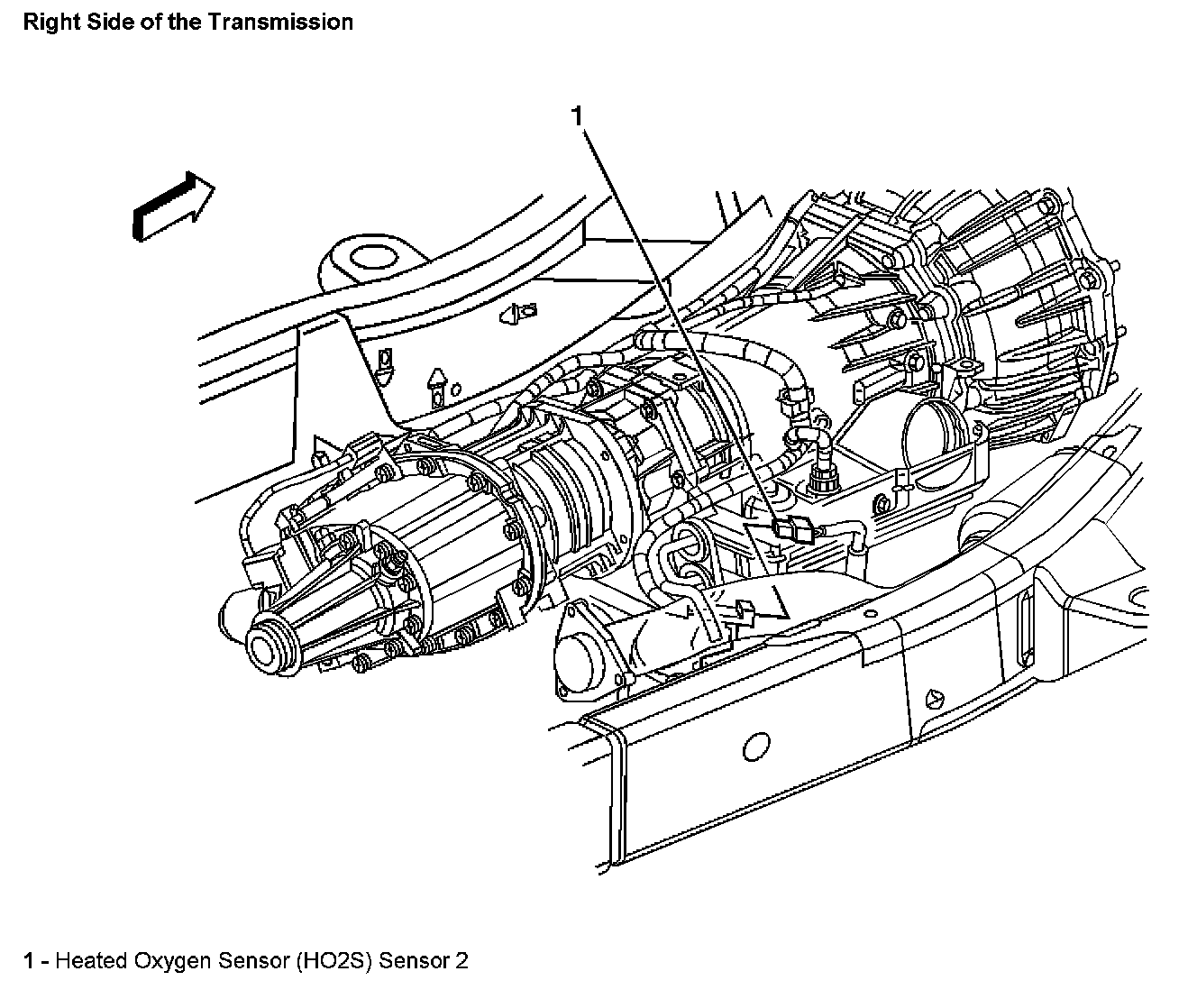 Right Side of the Transmission

1

1 - Heated Oxygen Sensor (HO2S) Sensor 2