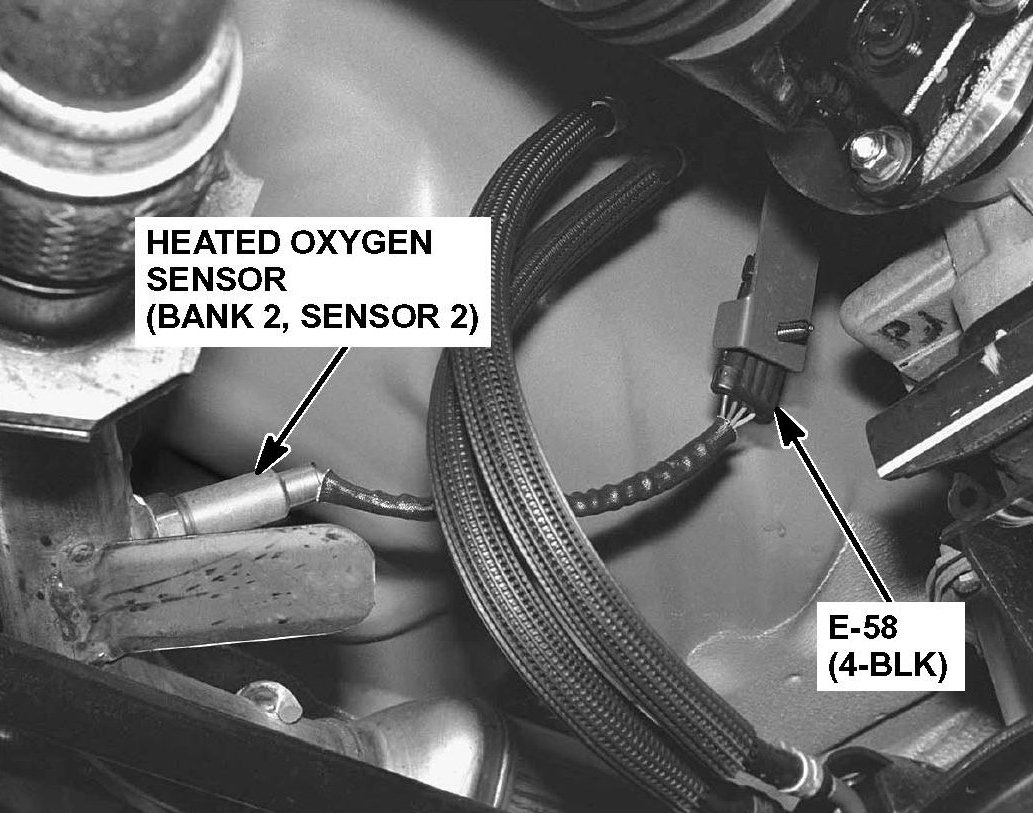 HEATED OXYGEN SENSOR (BANK 2, SENSOR 2)

E-58 (4-BLK)