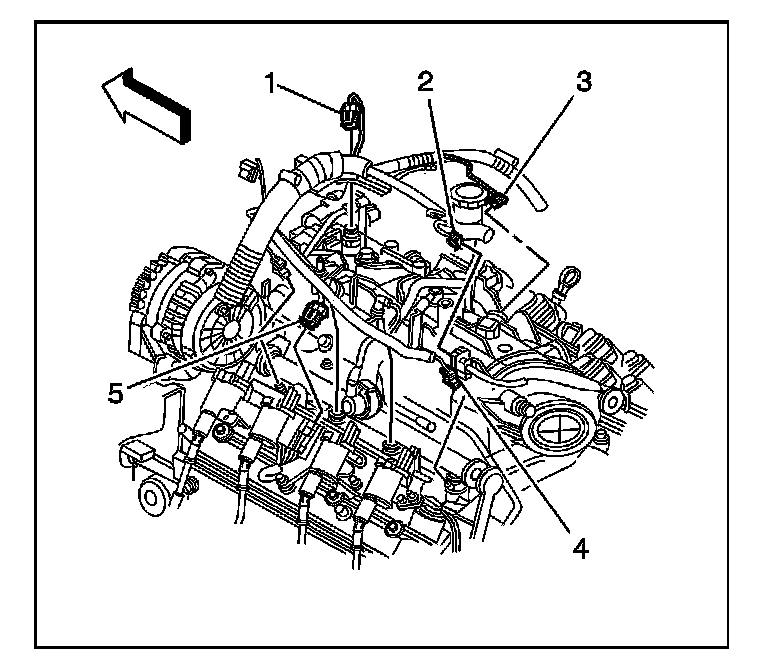 1
2
3
5
4