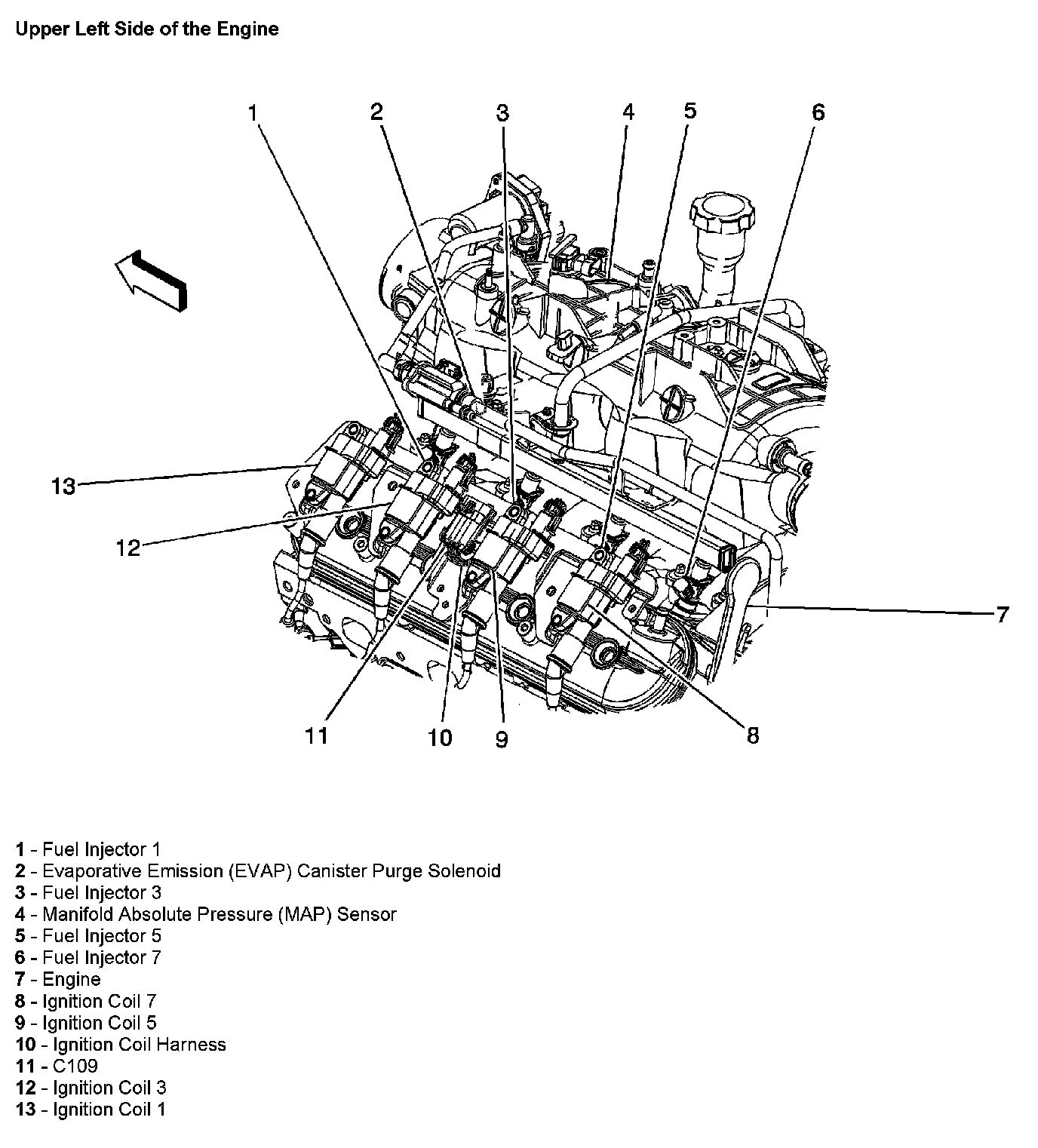 Upper Left Side of the Engine

1
2
3
4
5
6
13
12
7
11
10
9
8

1 - Fuel Injector 1
2 - Evaporative Emission (EVAP) Canister Purge Solenoid
3 - Fuel Injector 3
4 - Manifold Absolute Pressure (MAP) Sensor
5 - Fuel Injector 5
6 - Fuel Injector 7
7 - Engine
8 - Ignition Coil 7
9 - Ignition Coil 5
10 - Ignition Coil Harness
11 - C109
12 - Ignition Coil 3
13 - Ignition Coil 1