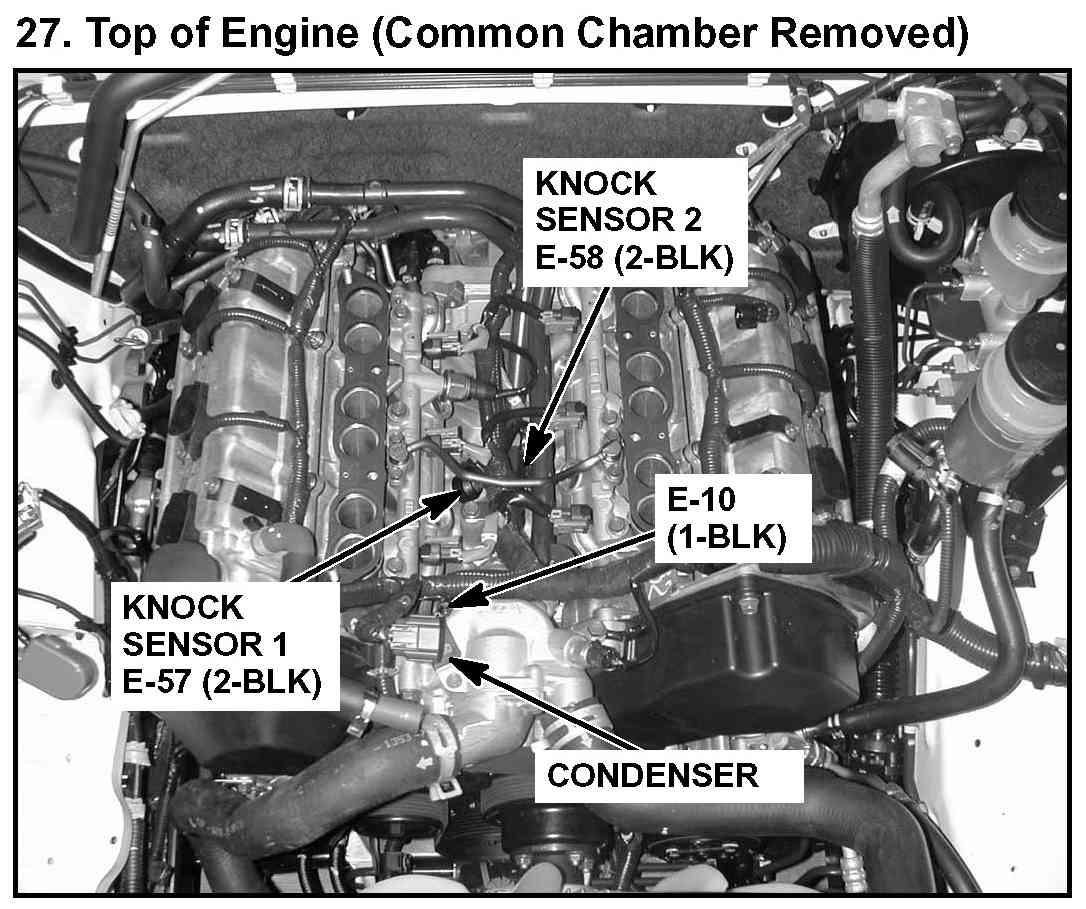 27. Top of Engine (Common Chamber Removed)

KNOCK SENSOR 2
E-58 (2-BLK)

E-10
(1-BLK)

KNOCK SENSOR 1
E-57 (2-BLK)

CONDENSER