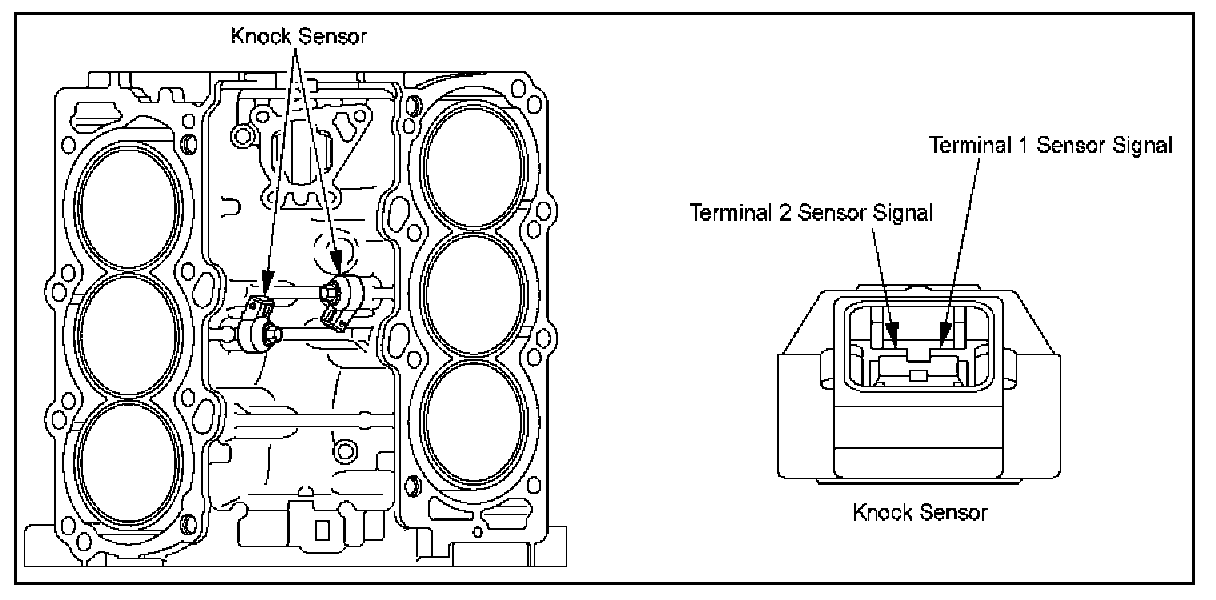 Knock Sensor

Terminal 1 Sensor Signal

Terminal 2 Sensor Signal

Knock Sensor