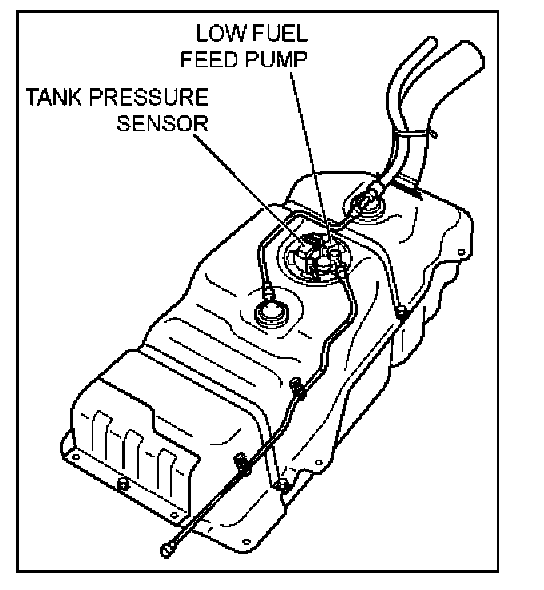 LOW FUEL
FEED PUMP

TANK PRESSURE
SENSOR