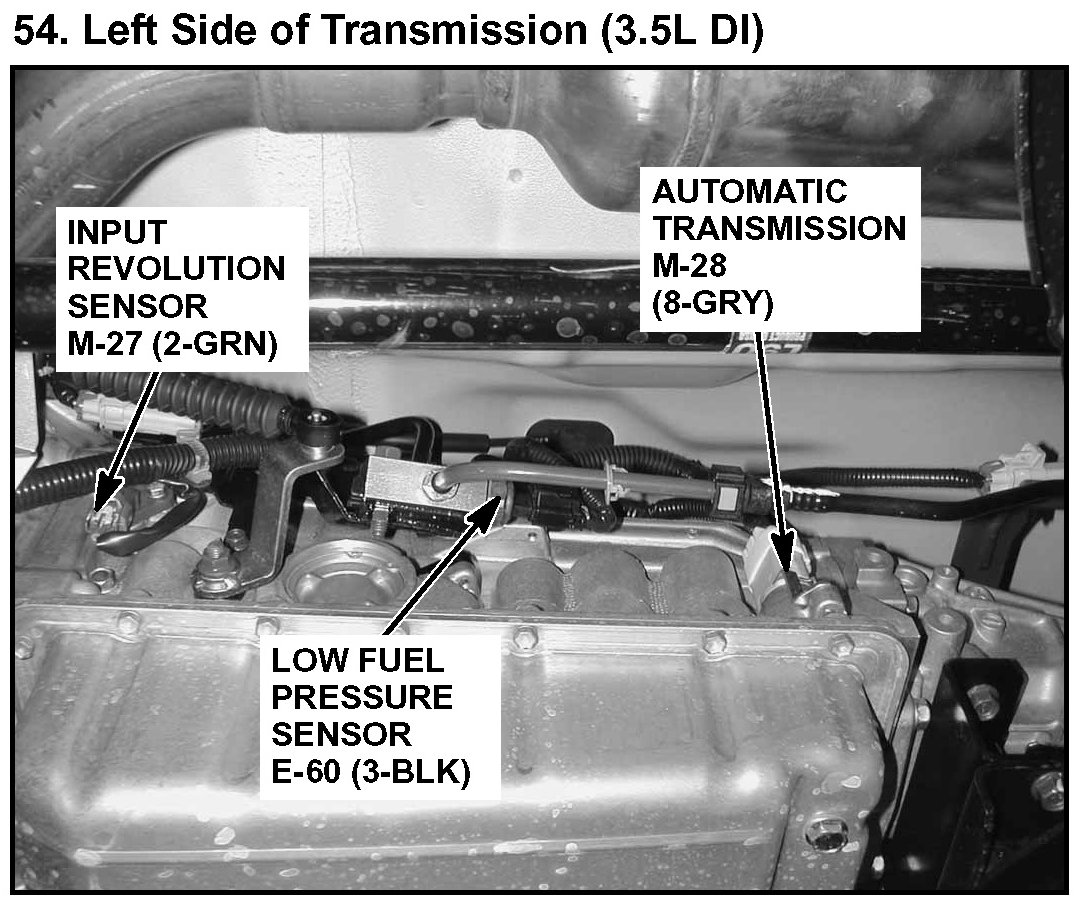 54. Left Side of Transmission (3.5L DI)

INPUT REVOLUTION SENSOR M-27 (2-GRN)

AUTOMATIC TRANSMISSION M-28 (8-GRY)

LOW FUEL PRESSURE SENSOR E-60 (3-BLK)