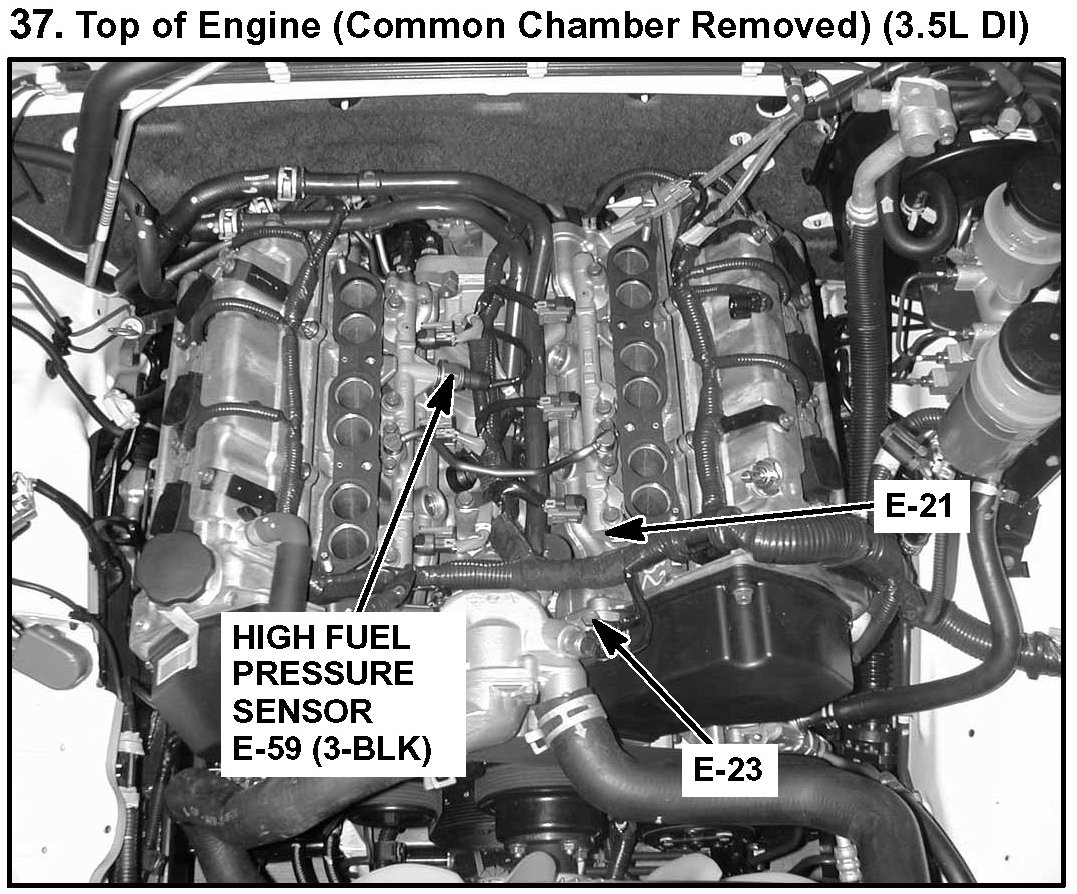 37. Top of Engine (Common Chamber Removed) (3.5L DI)

E-21

HIGH FUEL PRESSURE SENSOR E-59 (3-BLK)

E-23