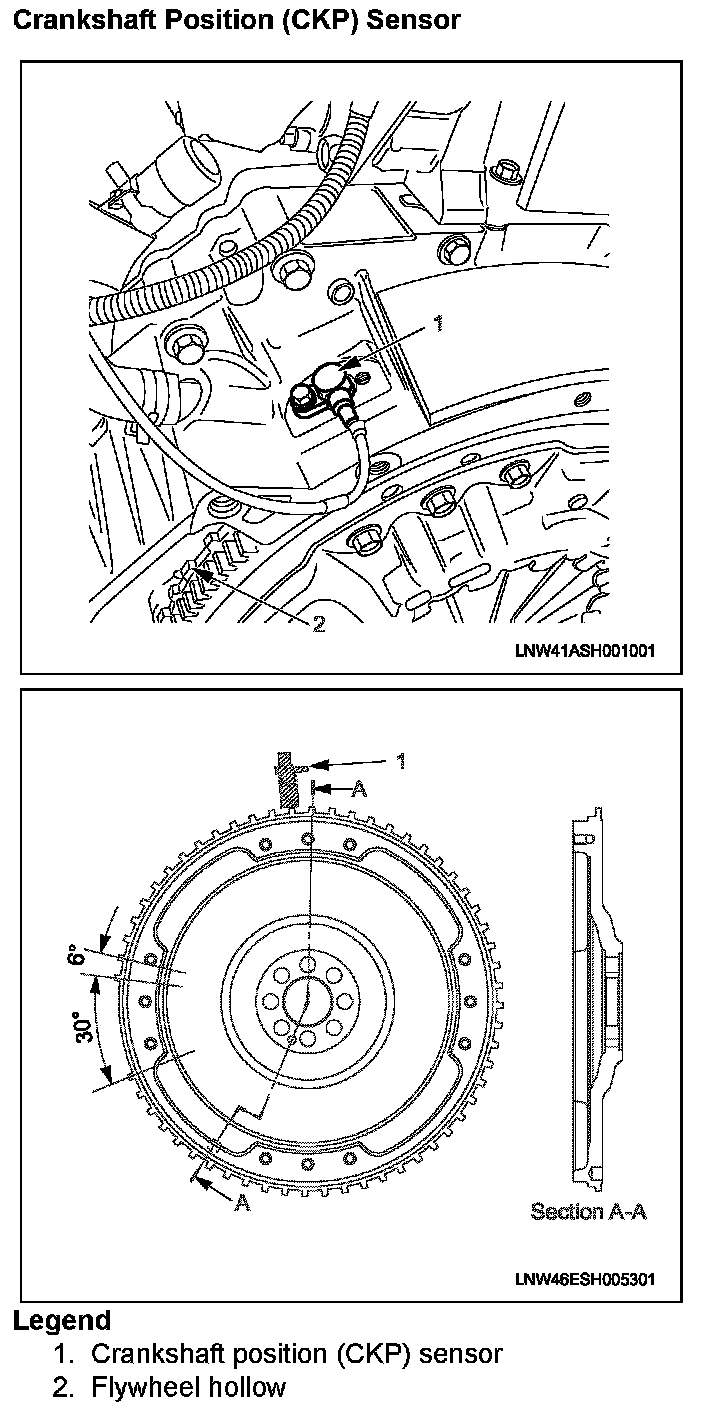 Crankshaft Position (CKP) Sensor

1

2

LNW41ASH001001

1

A

6°

30°

A

Section A-A

LNW46ESH005301

Legend
1. Crankshaft position (CKP) sensor
2. Flywheel hollow