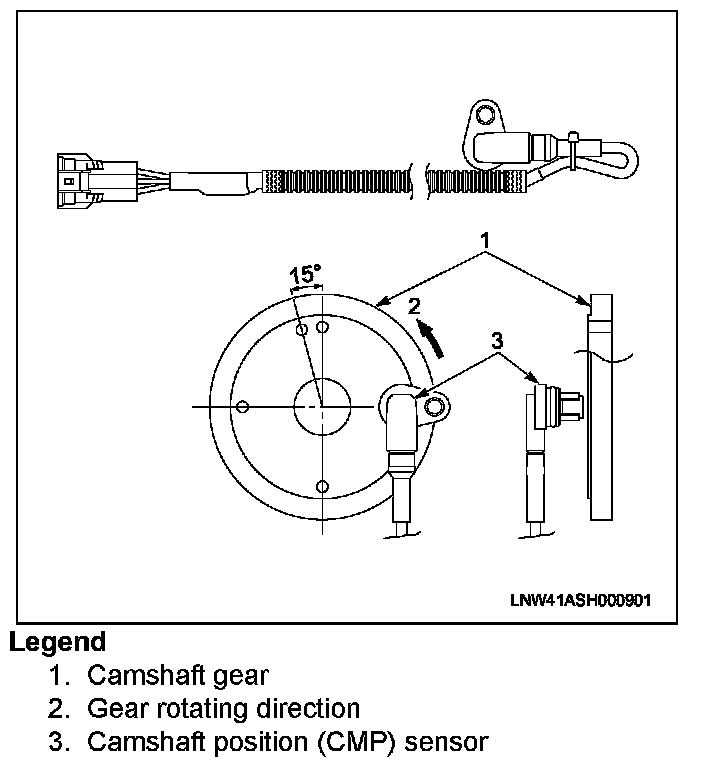 1
15°
2
3

LNW41ASH000901

Legend
1. Camshaft gear
2. Gear rotating direction
3. Camshaft position (CMP) sensor