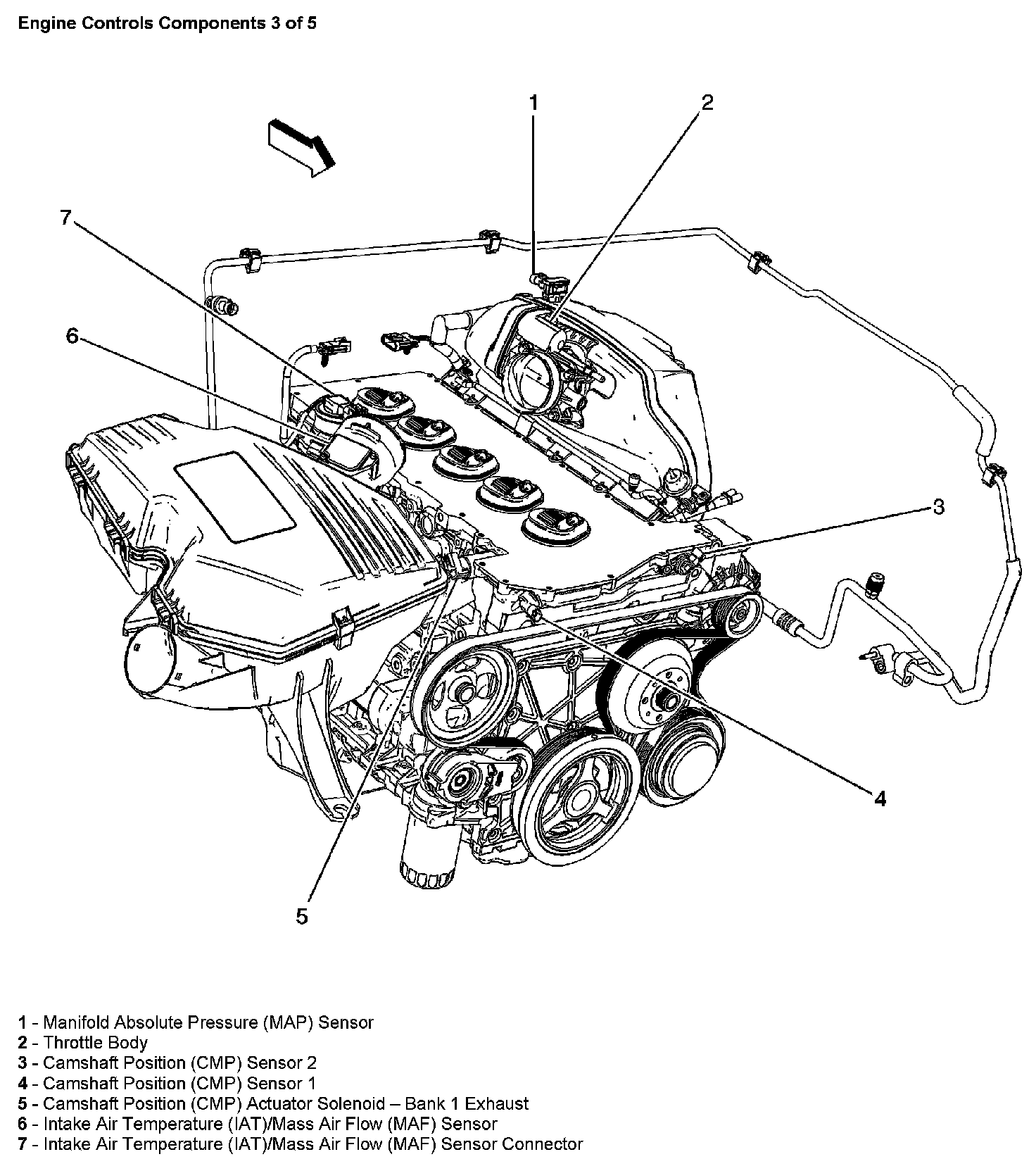 Engine Controls Components 3 of 5

1
2
7
6
3
4
5

1 - Manifold Absolute Pressure (MAP) Sensor
2 - Throttle Body
3 - Camshaft Position (CMP) Sensor 2
4 - Camshaft Position (CMP) Sensor 1
5 - Camshaft Position (CMP) Actuator Solenoid – Bank 1 Exhaust
6 - Intake Air Temperature (IAT)/Mass Air Flow (MAF) Sensor
7 - Intake Air Temperature (IAT)/Mass Air Flow (MAF) Sensor Connector