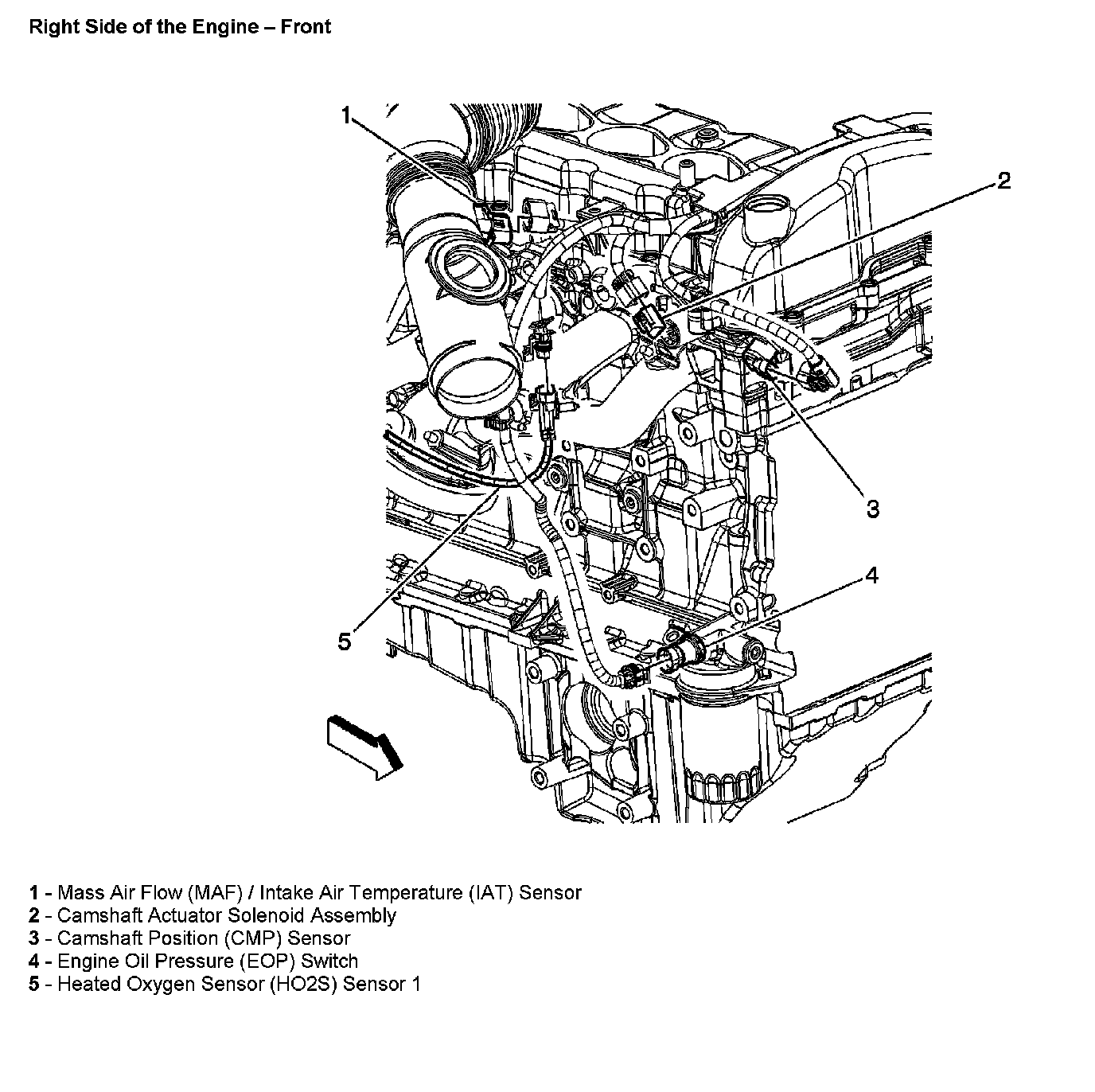 Right Side of the Engine – Front

1

2

3

4

5

1 - Mass Air Flow (MAF) / Intake Air Temperature (IAT) Sensor
2 - Camshaft Actuator Solenoid Assembly
3 - Camshaft Position (CMP) Sensor
4 - Engine Oil Pressure (EOP) Switch
5 - Heated Oxygen Sensor (HO2S) Sensor 1