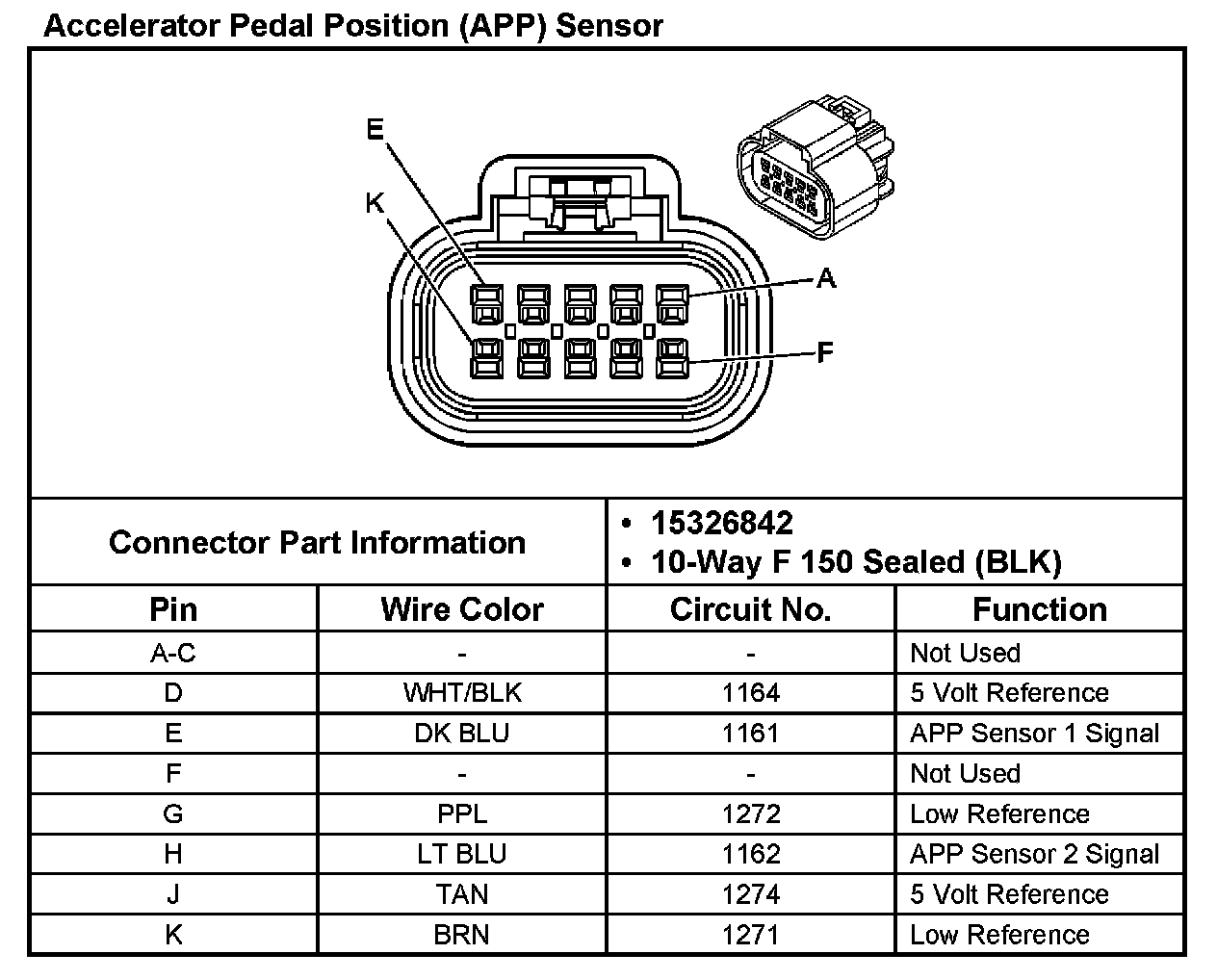 Accelerator Pedal Position (APP) Sensor

E
K
A
F

Connector Part Information
• 15326842
• 10-Way F 150 Sealed (BLK)

| Pin | Wire Color | Circuit No. | Function |
|---|---|---|---|
| A-C | - | - | Not Used |
| D | WHT/BLK | 1164 | 5 Volt Reference |
| E | DK BLU | 1161 | APP Sensor 1 Signal |
| F | - | - | Not Used |
| G | PPL | 1272 | Low Reference |
| H | LT BLU | 1162 | APP Sensor 2 Signal |
| J | TAN | 1274 | 5 Volt Reference |
| K | BRN | 1271 | Low Reference |