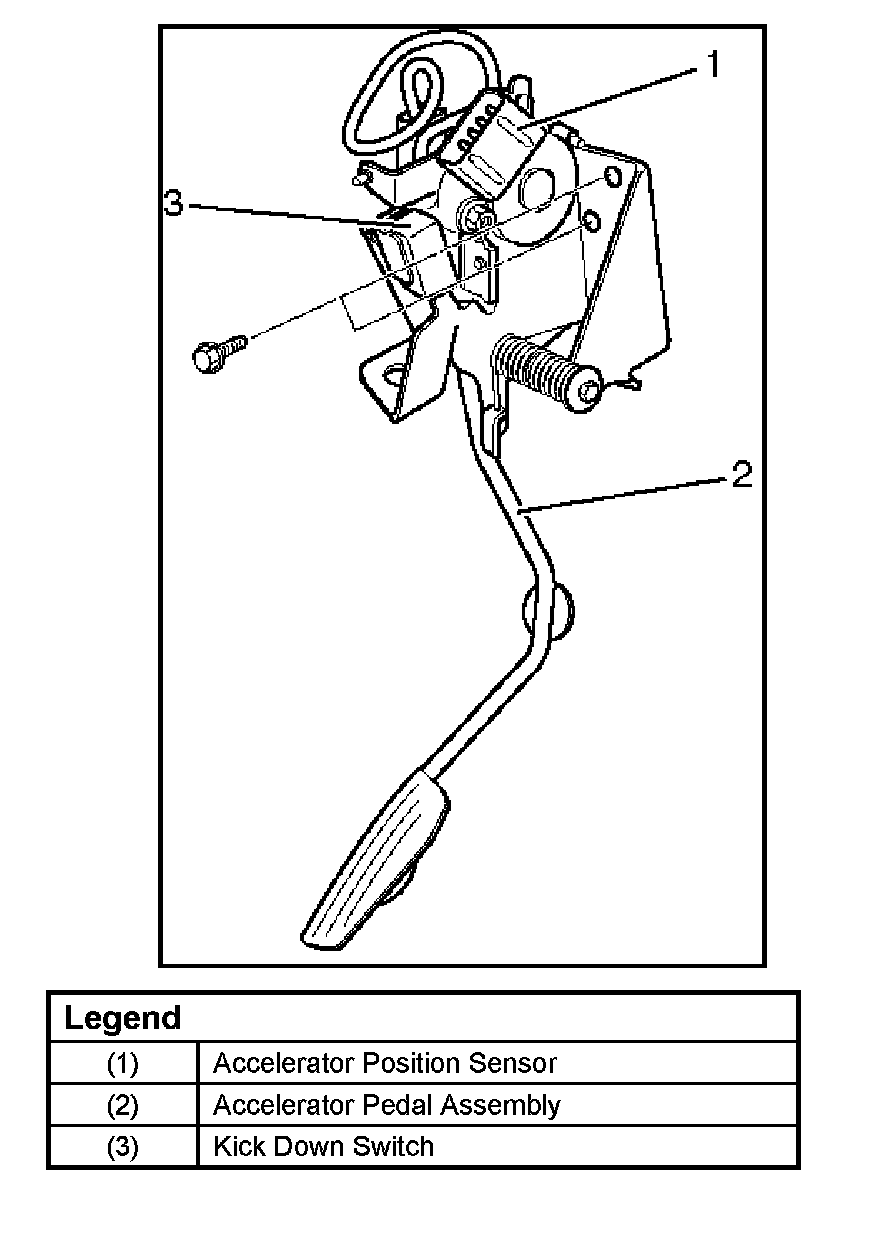 1
3
2

| Legend | |
|---|---|
| (1) | Accelerator Position Sensor |
| (2) | Accelerator Pedal Assembly |
| (3) | Kick Down Switch |