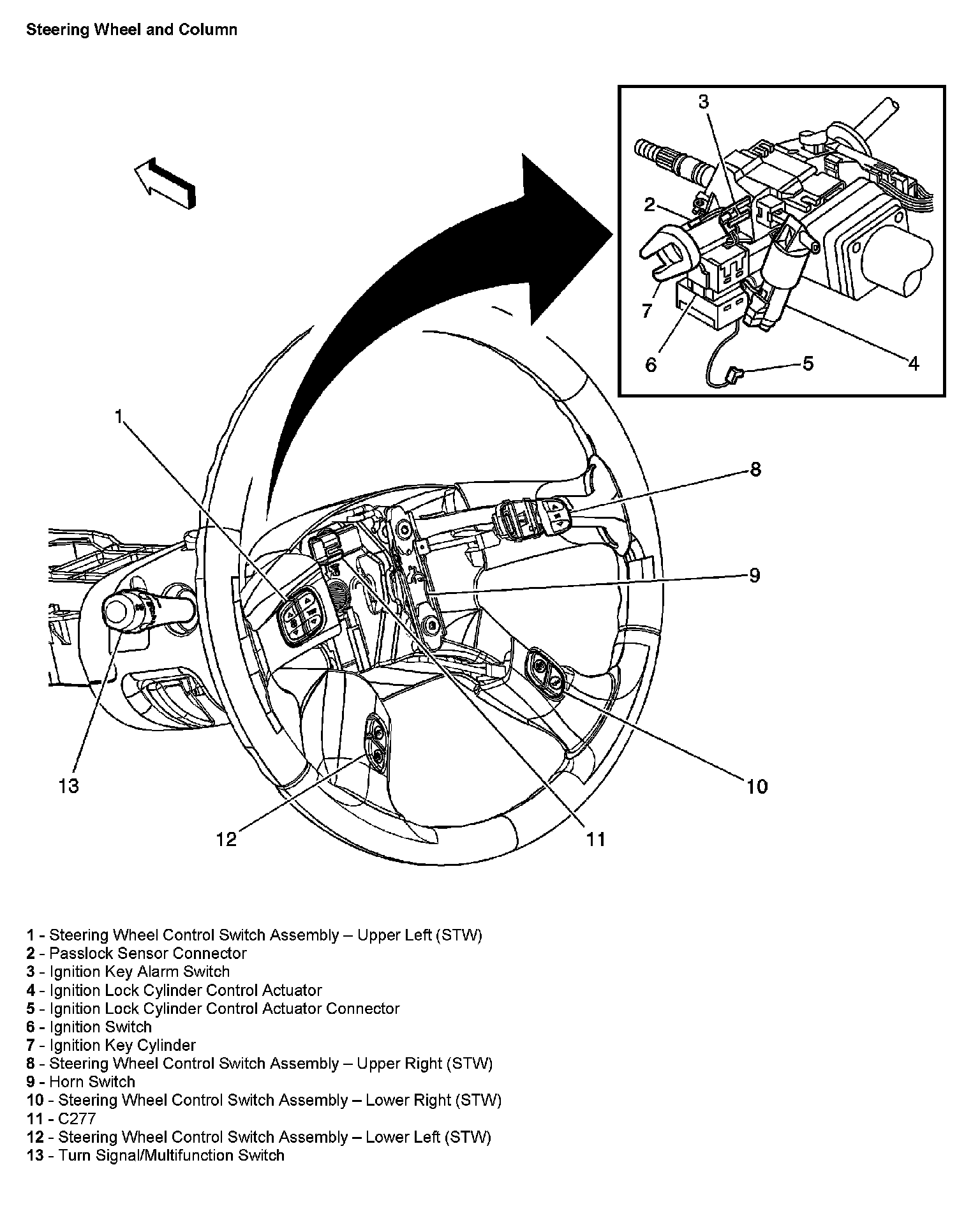 Steering Wheel and Column

3
2
7
6
5
4
1
8
9
13
10
12
11

1 - Steering Wheel Control Switch Assembly – Upper Left (STW)
2 - Passlock Sensor Connector
3 - Ignition Key Alarm Switch
4 - Ignition Lock Cylinder Control Actuator
5 - Ignition Lock Cylinder Control Actuator Connector
6 - Ignition Switch
7 - Ignition Key Cylinder
8 - Steering Wheel Control Switch Assembly – Upper Right (STW)
9 - Horn Switch
10 - Steering Wheel Control Switch Assembly – Lower Right (STW)
11 - C277
12 - Steering Wheel Control Switch Assembly – Lower Left (STW)
13 - Turn Signal/Multifunction Switch