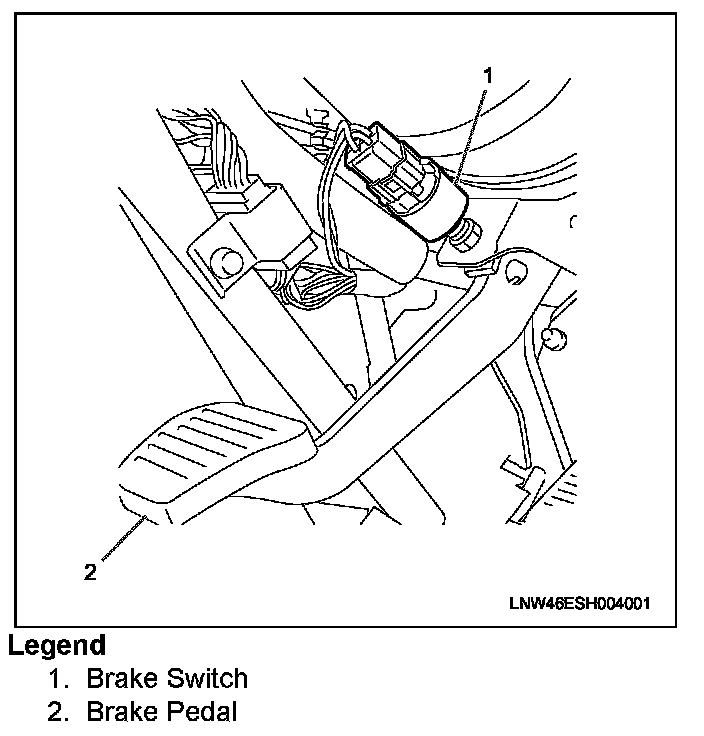 1

2

LNW46ESH004001

Legend
1. Brake Switch
2. Brake Pedal