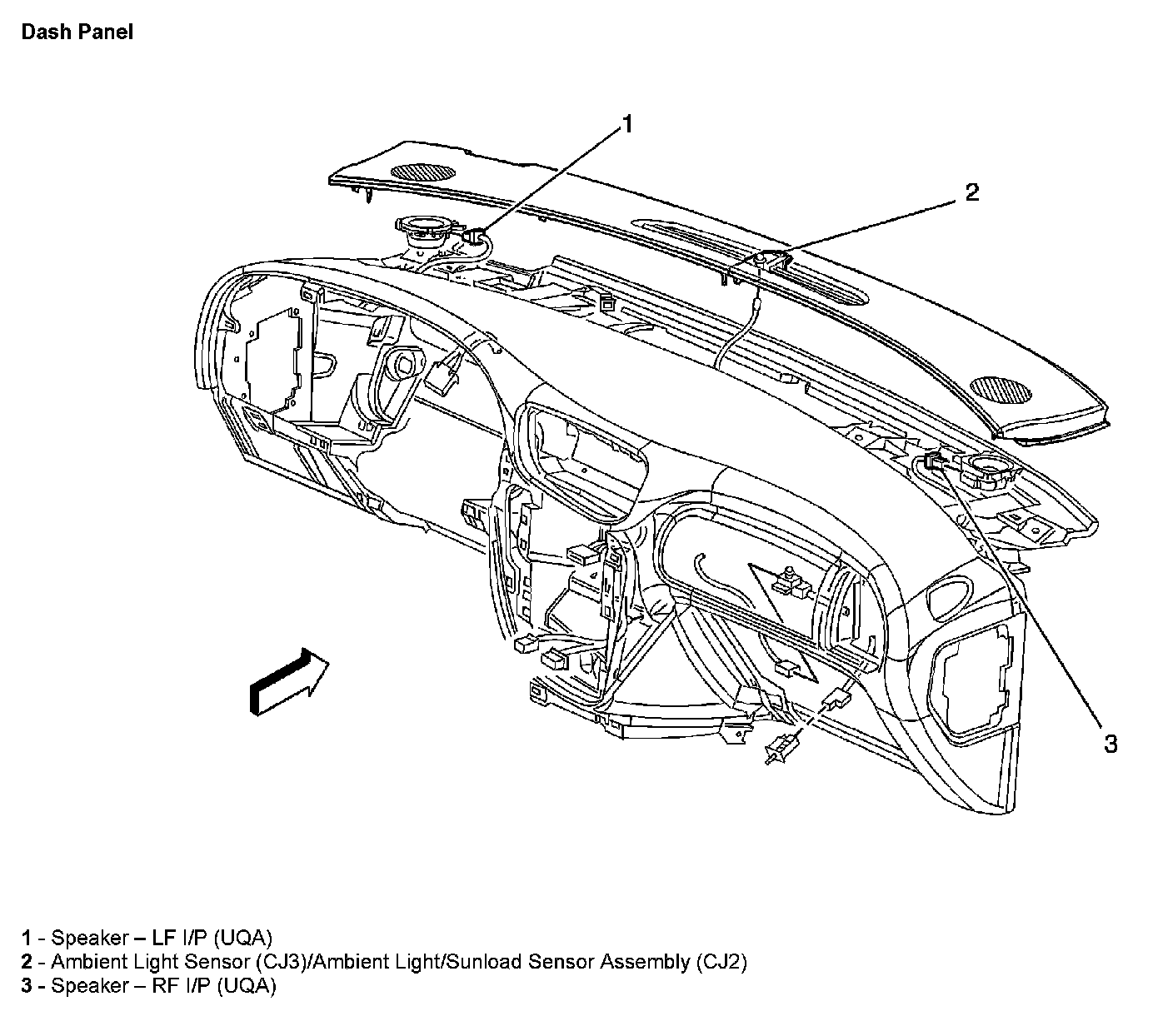 Dash Panel

1

2

3

1 - Speaker – LF I/P (UQA)
2 - Ambient Light Sensor (CJ3)/Ambient Light/Sunload Sensor Assembly (CJ2)
3 - Speaker – RF I/P (UQA)