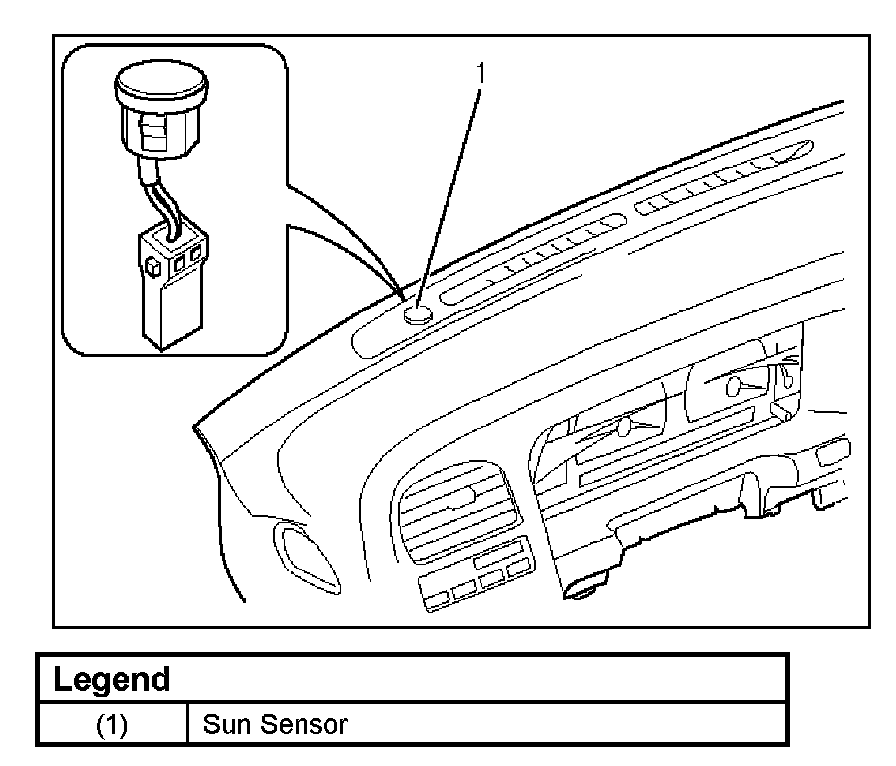 1

| Legend | |
|---|---|
| (1) | Sun Sensor |