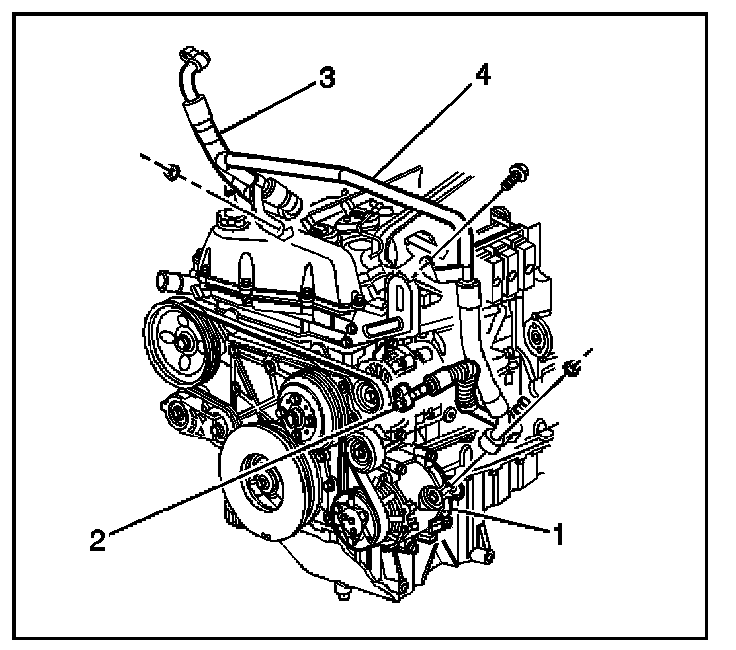 3
4
2
1