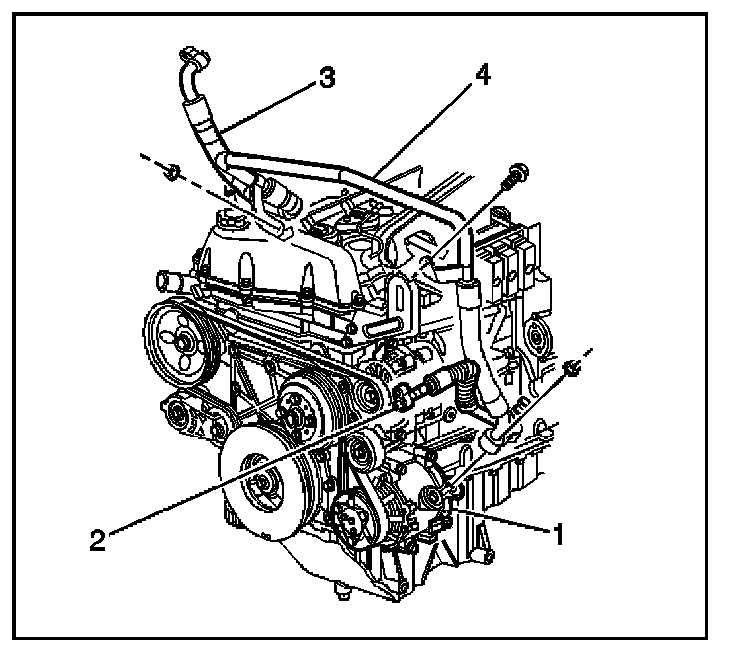 3
4
2
1