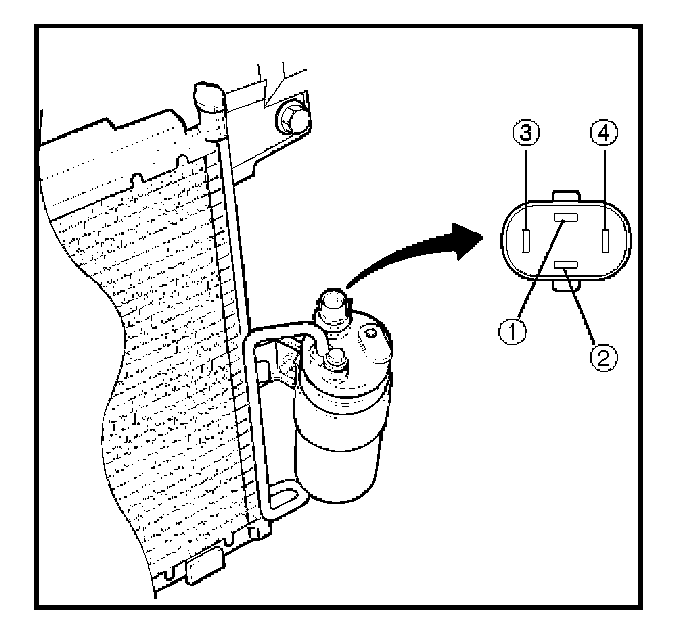 ③ ④
①
②