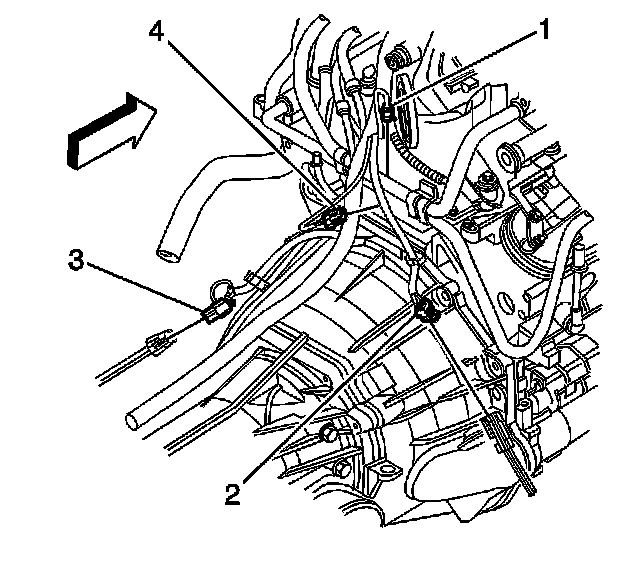 4
1
3
2