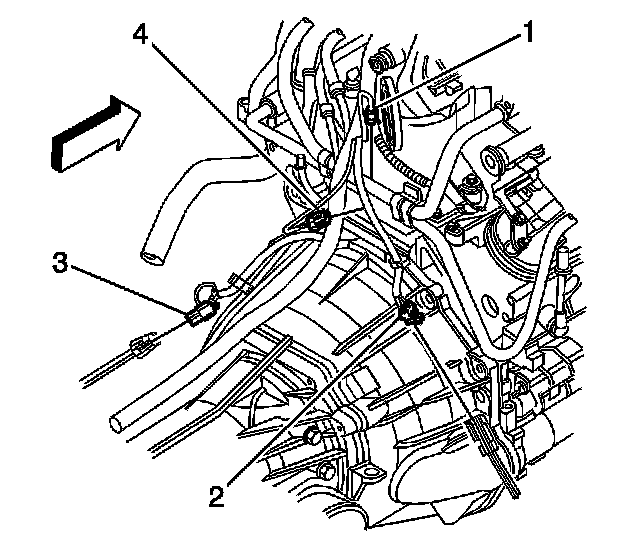 4
1
3
2