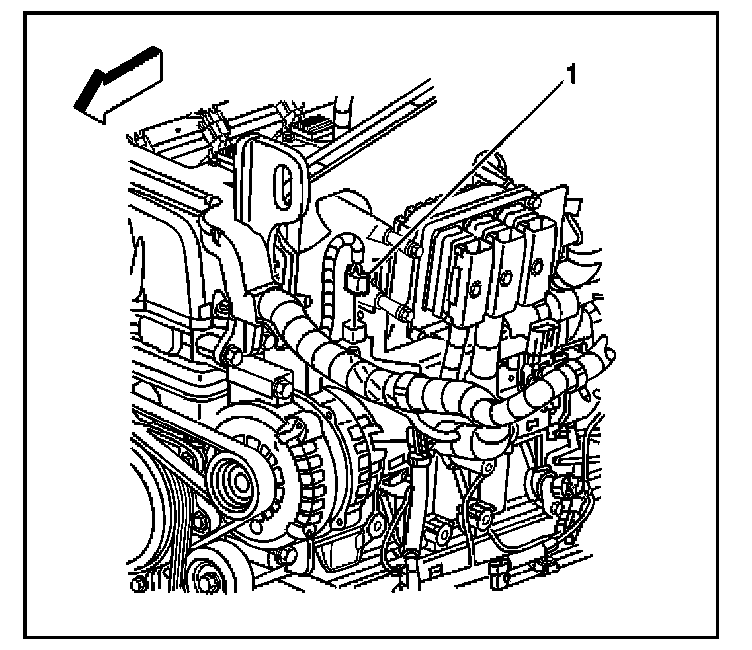 1