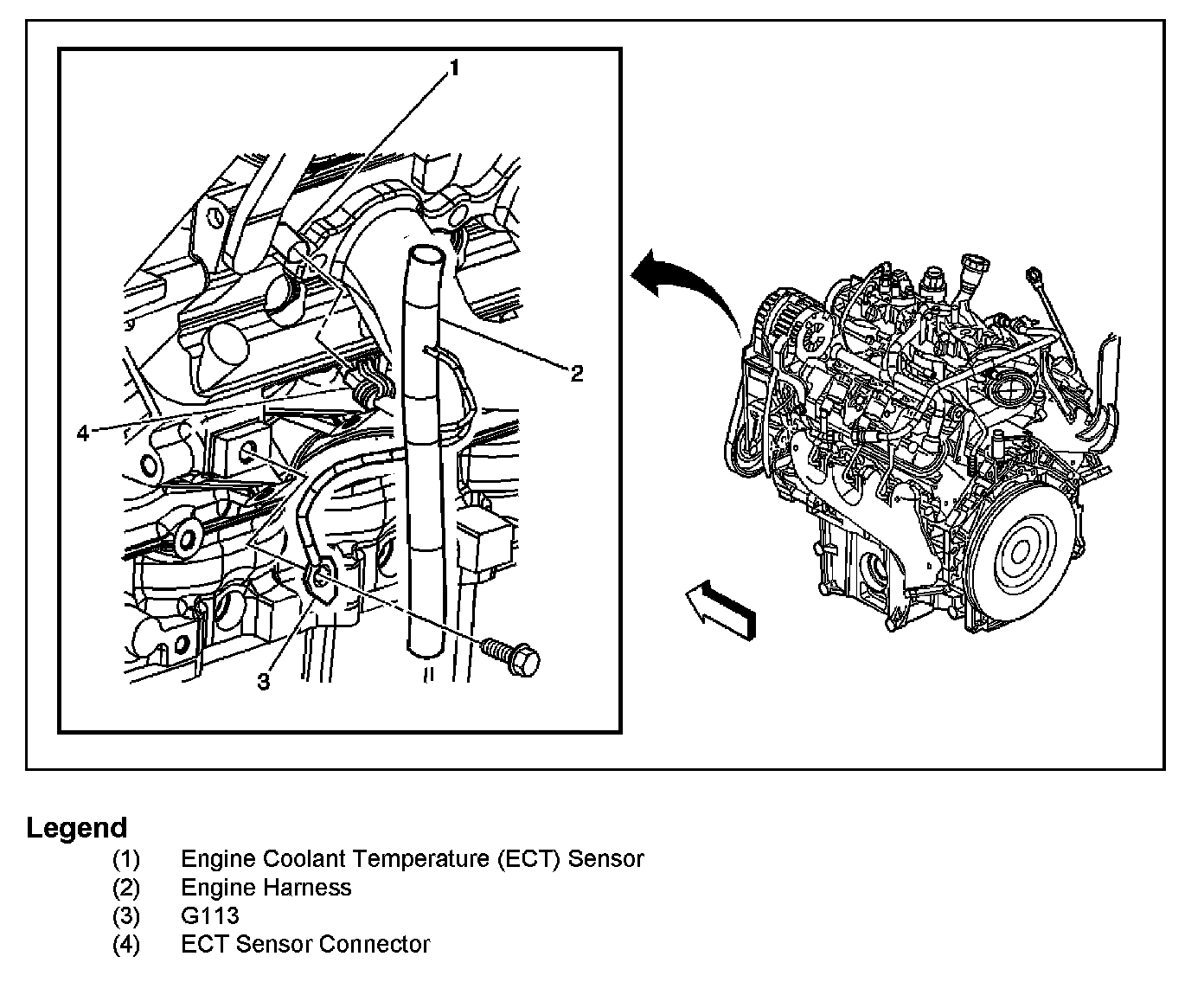 1

2

4

3

Legend

(1) Engine Coolant Temperature (ECT) Sensor
(2) Engine Harness
(3) G113
(4) ECT Sensor Connector