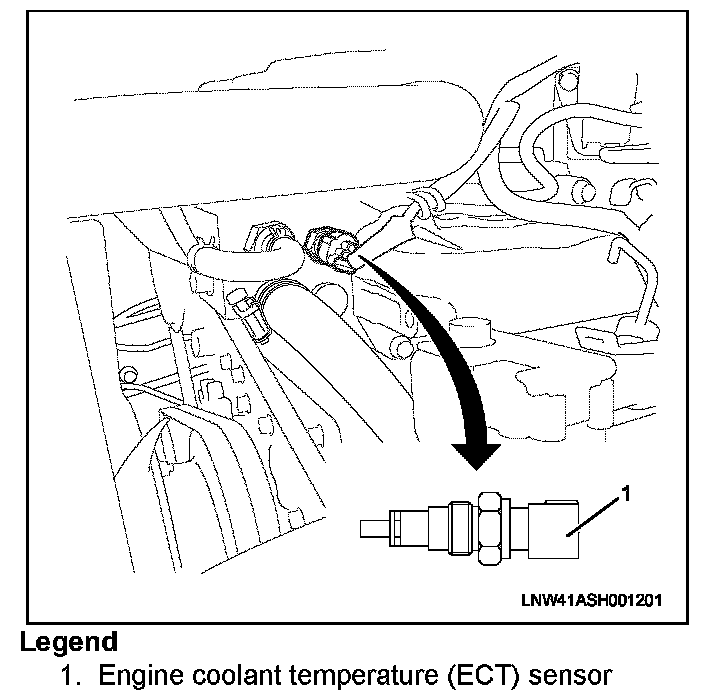 1

LNW41ASH001201

Legend
1. Engine coolant temperature (ECT) sensor