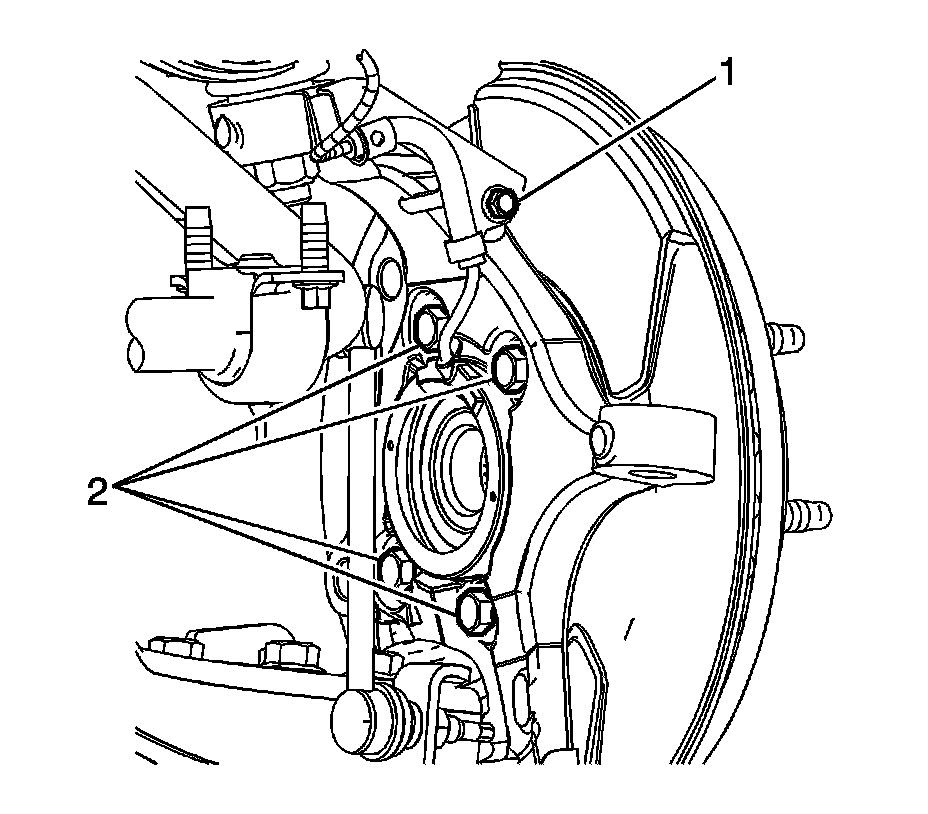 1
2