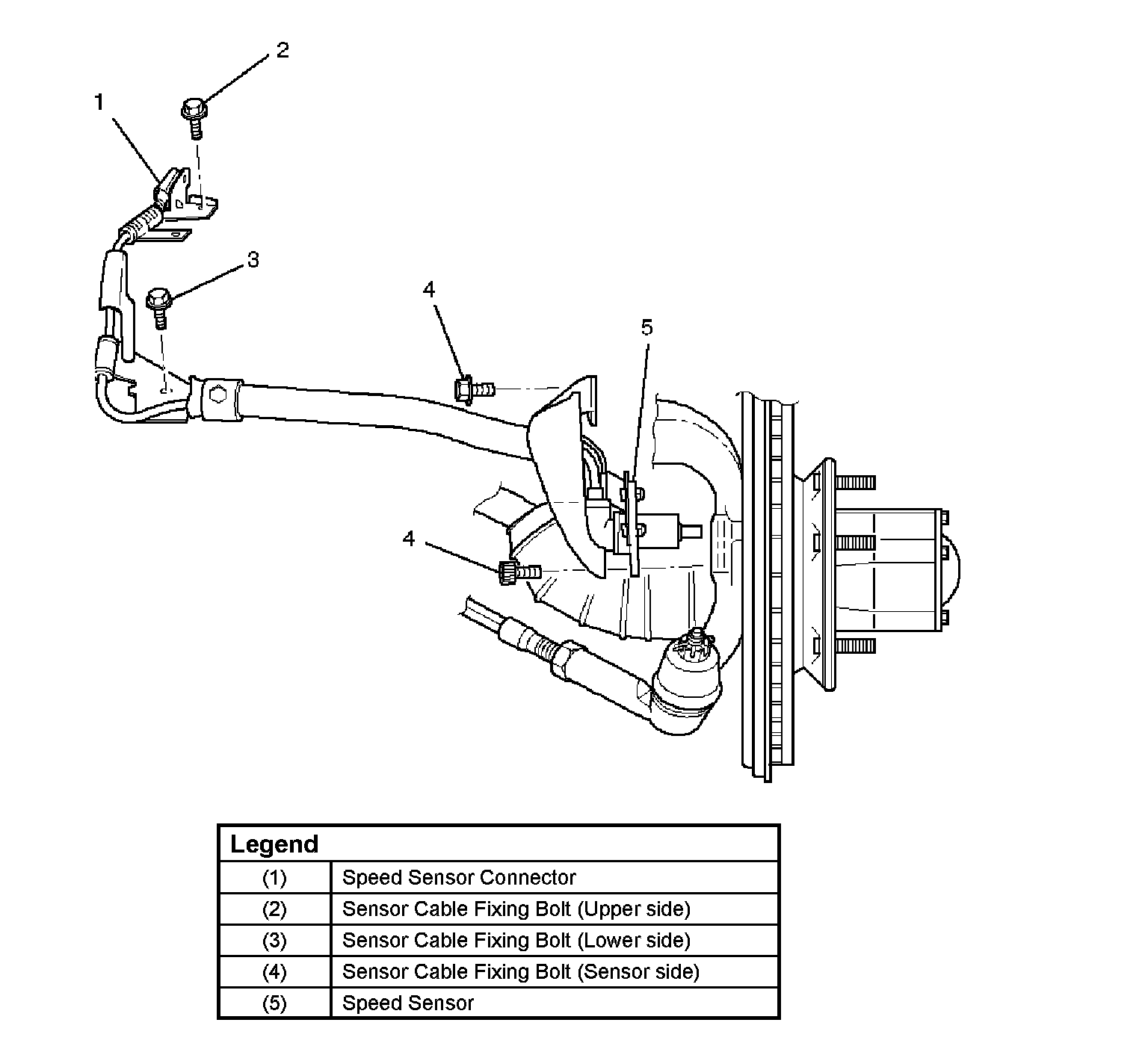 2
1
3
4
5
4

| Legend | |
|---|---|
| (1) | Speed Sensor Connector |
| (2) | Sensor Cable Fixing Bolt (Upper side) |
| (3) | Sensor Cable Fixing Bolt (Lower side) |
| (4) | Sensor Cable Fixing Bolt (Sensor side) |
| (5) | Speed Sensor |