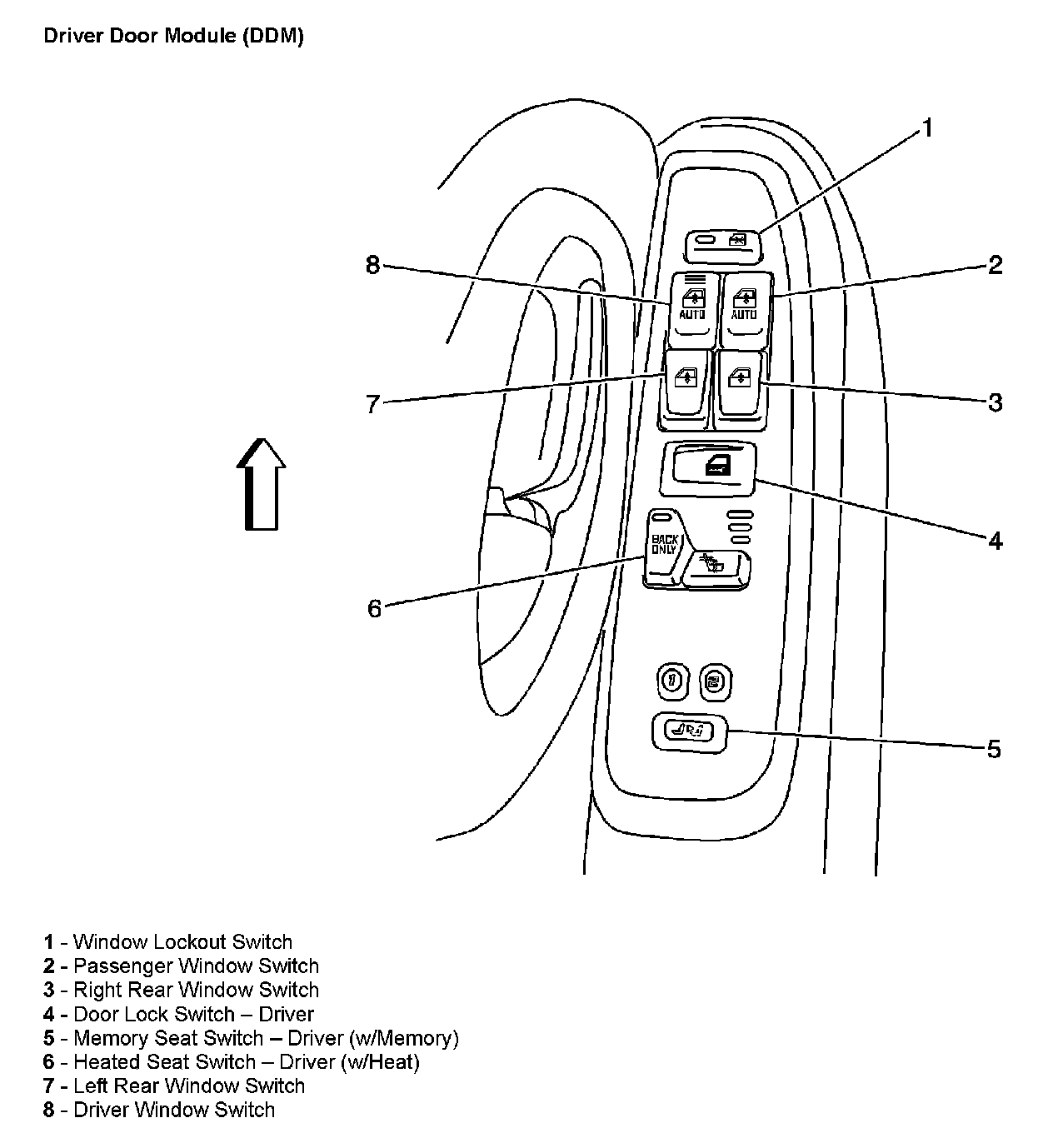 Driver Door Module (DDM)

1

8

2

AUTO

AUTO

7

3

4

BACK ONLY

6

1 2

5

1 - Window Lockout Switch
2 - Passenger Window Switch
3 - Right Rear Window Switch
4 - Door Lock Switch – Driver
5 - Memory Seat Switch – Driver (w/Memory)
6 - Heated Seat Switch – Driver (w/Heat)
7 - Left Rear Window Switch
8 - Driver Window Switch