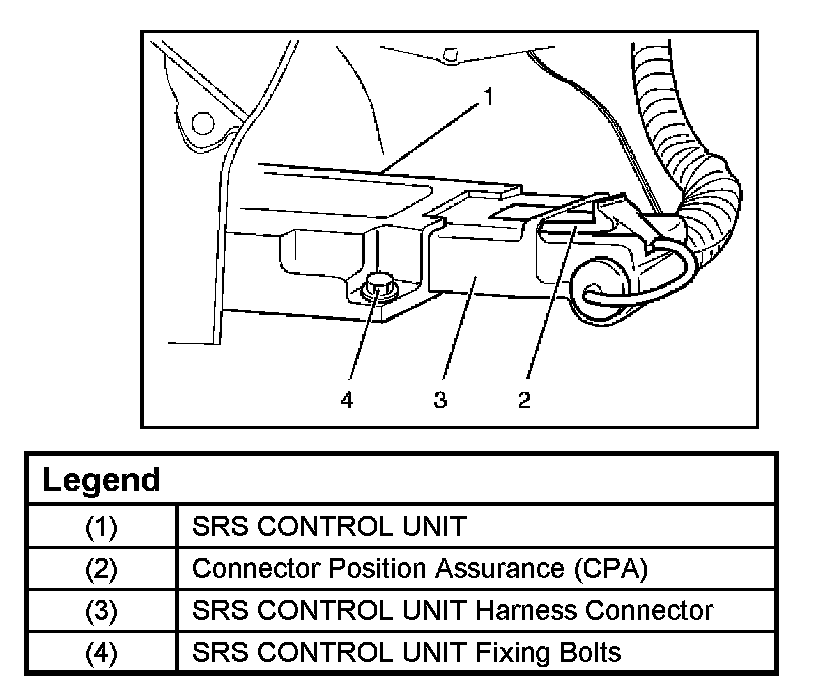 1

4 3 2

| Legend | |
|---|---|
| (1) | SRS CONTROL UNIT |
| (2) | Connector Position Assurance (CPA) |
| (3) | SRS CONTROL UNIT Harness Connector |
| (4) | SRS CONTROL UNIT Fixing Bolts |