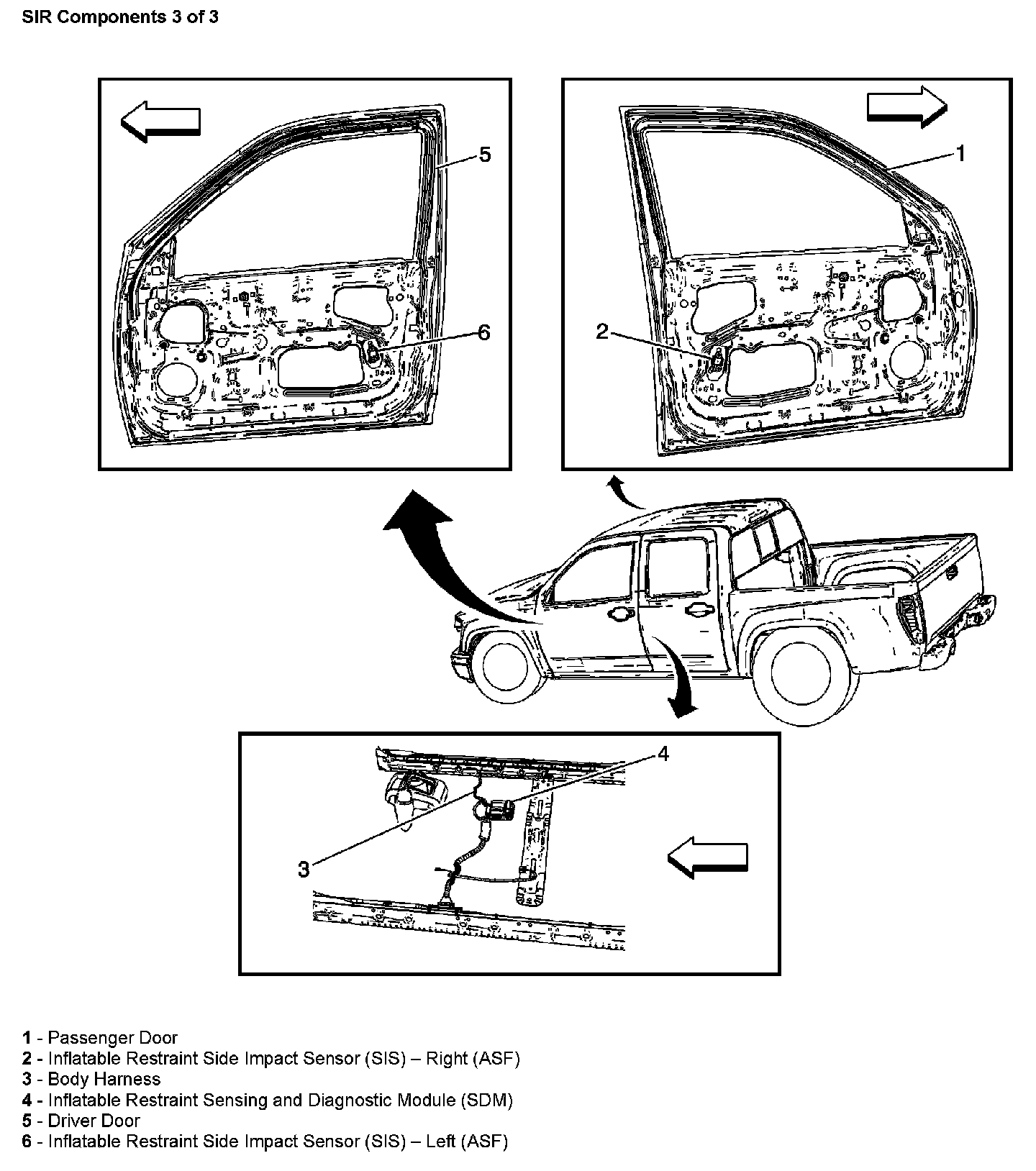 SIR Components 3 of 3

5

6

1

2

4

3

1 - Passenger Door
2 - Inflatable Restraint Side Impact Sensor (SIS) – Right (ASF)
3 - Body Harness
4 - Inflatable Restraint Sensing and Diagnostic Module (SDM)
5 - Driver Door
6 - Inflatable Restraint Side Impact Sensor (SIS) – Left (ASF)