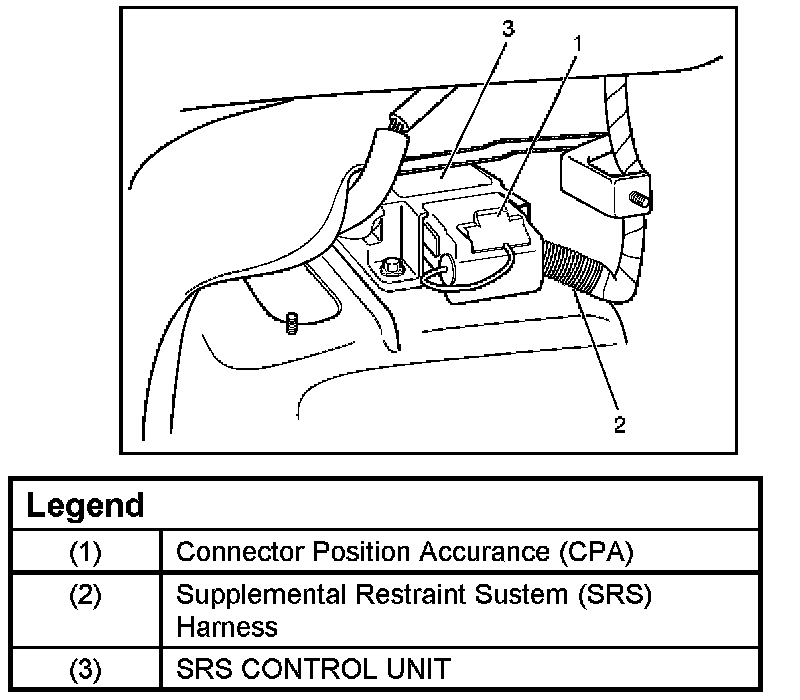 3
1
2

| Legend | |
|---|---|
| (1) | Connector Position Accurance (CPA) |
| (2) | Supplemental Restraint Sustem (SRS) Harness |
| (3) | SRS CONTROL UNIT |