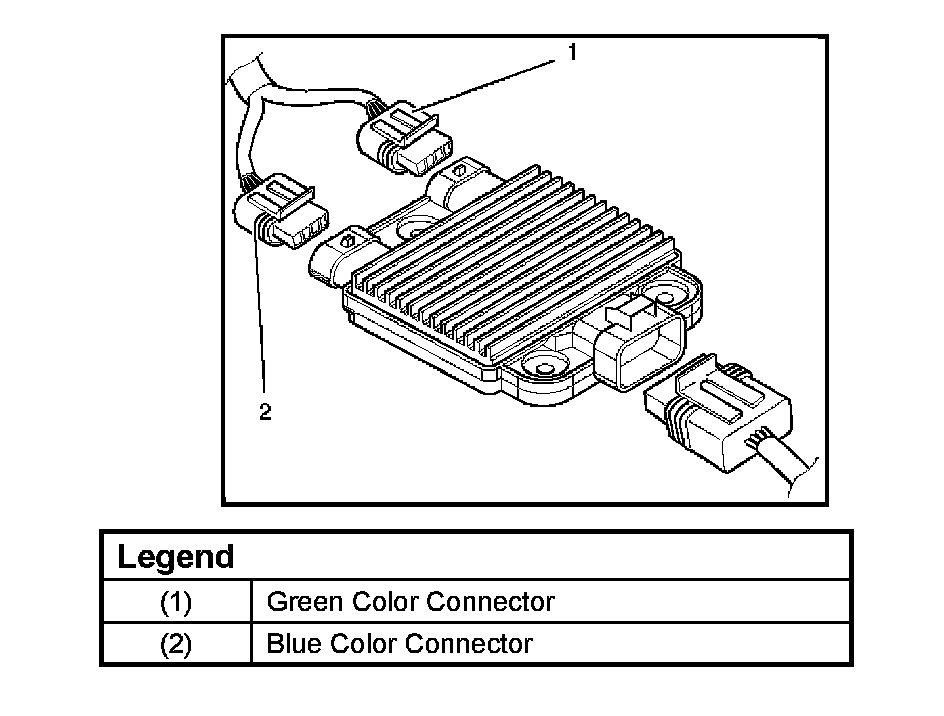 1

2

| Legend | |
|---|---|
| (1) | Green Color Connector |
| (2) | Blue Color Connector |