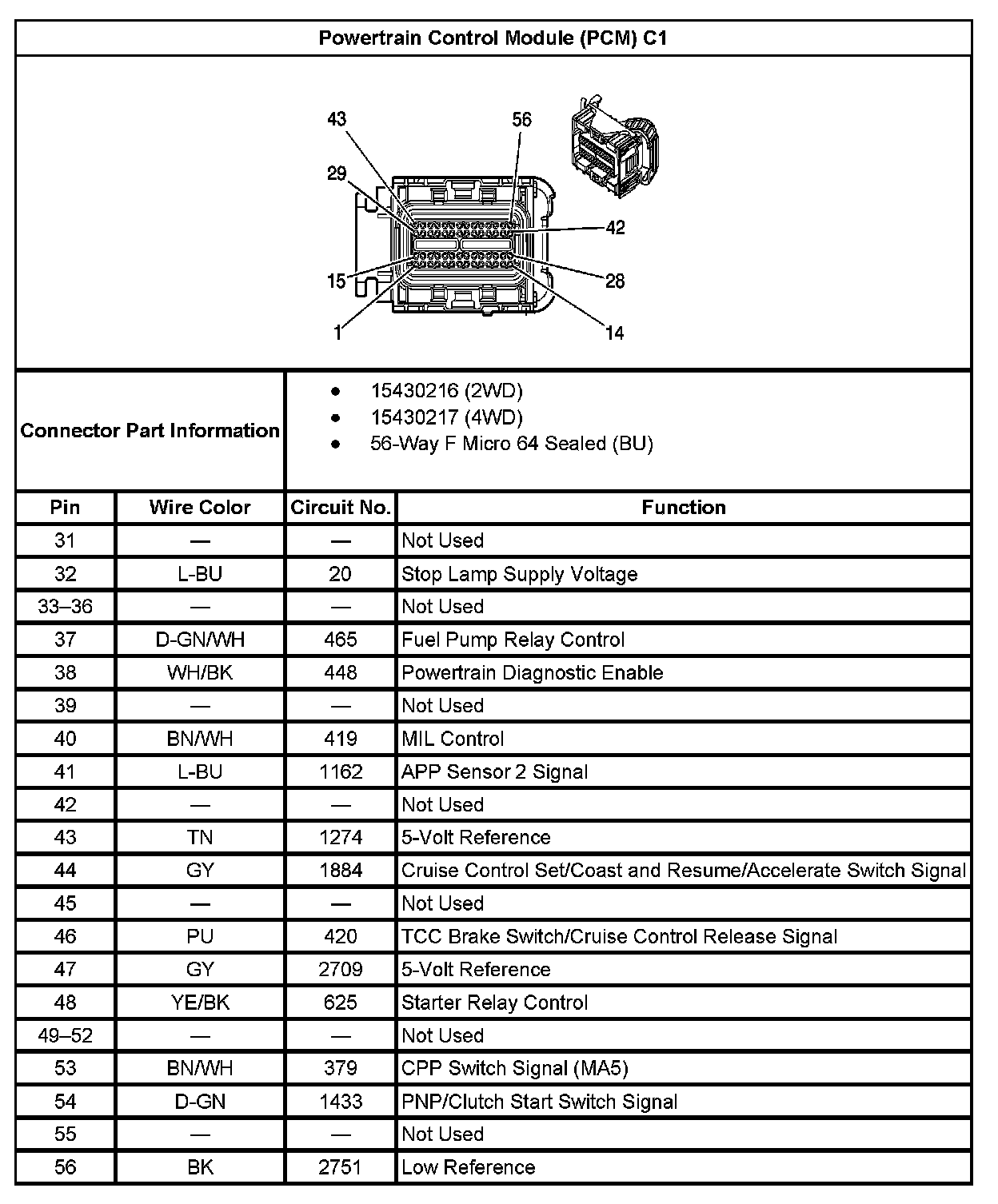 Powertrain Control Module (PCM) C1

43
56
29
42
15
28
1
14

Connector Part Information

- 15430216 (2WD)
- 15430217 (4WD)
- 56-Way F Micro 64 Sealed (BU)

| Pin | Wire Color | Circuit No. | Function |
|---|---|---|---|
| 31 | — | — | Not Used |
| 32 | L-BU | 20 | Stop Lamp Supply Voltage |
| 33–36 | — | — | Not Used |
| 37 | D-GN/WH | 465 | Fuel Pump Relay Control |
| 38 | WH/BK | 448 | Powertrain Diagnostic Enable |
| 39 | — | — | Not Used |
| 40 | BN/WH | 419 | MIL Control |
| 41 | L-BU | 1162 | APP Sensor 2 Signal |
| 42 | — | — | Not Used |
| 43 | TN | 1274 | 5-Volt Reference |
| 44 | GY | 1884 | Cruise Control Set/Coast and Resume/Accelerate Switch Signal |
| 45 | — | — | Not Used |
| 46 | PU | 420 | TCC Brake Switch/Cruise Control Release Signal |
| 47 | GY | 2709 | 5-Volt Reference |
| 48 | YE/BK | 625 | Starter Relay Control |
| 49–52 | — | — | Not Used |
| 53 | BN/WH | 379 | CPP Switch Signal (MA5) |
| 54 | D-GN | 1433 | PNP/Clutch Start Switch Signal |
| 55 | — | — | Not Used |
| 56 | BK | 2751 | Low Reference |