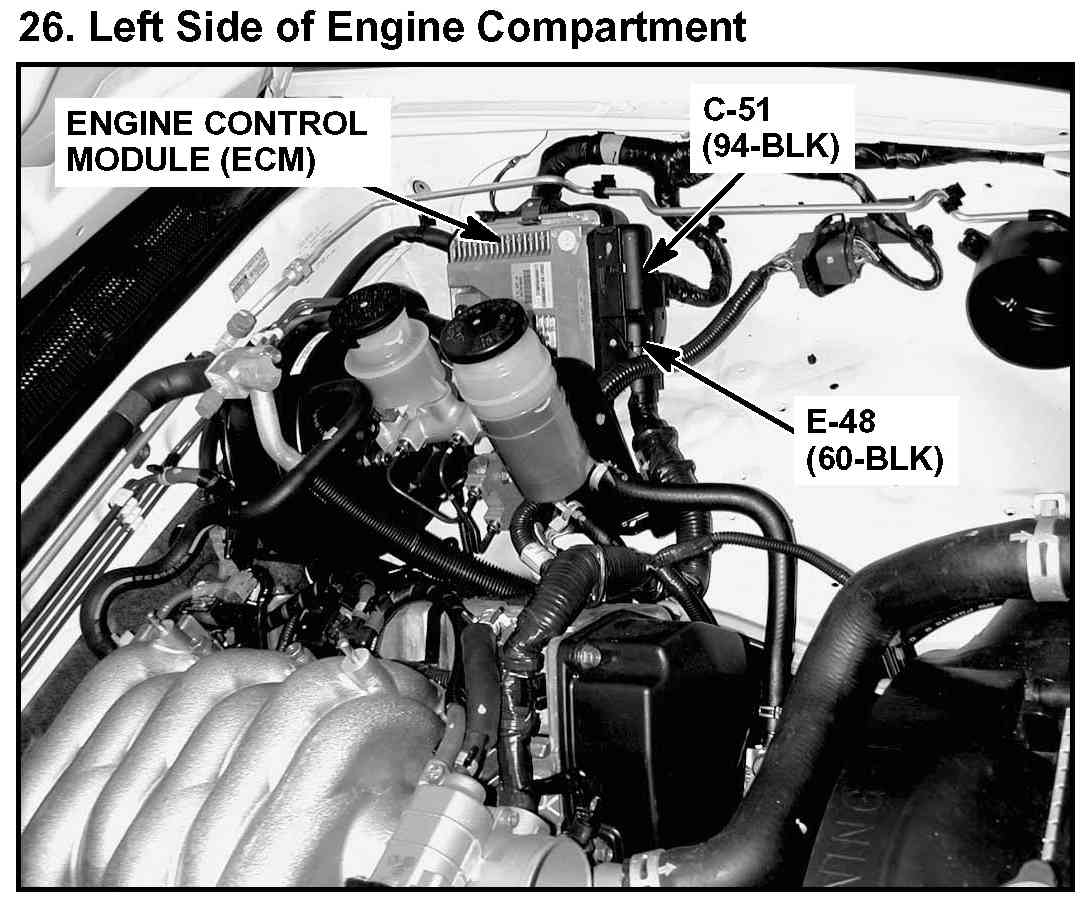 26. Left Side of Engine Compartment

ENGINE CONTROL MODULE (ECM)

C-51 (94-BLK)

E-48 (60-BLK)