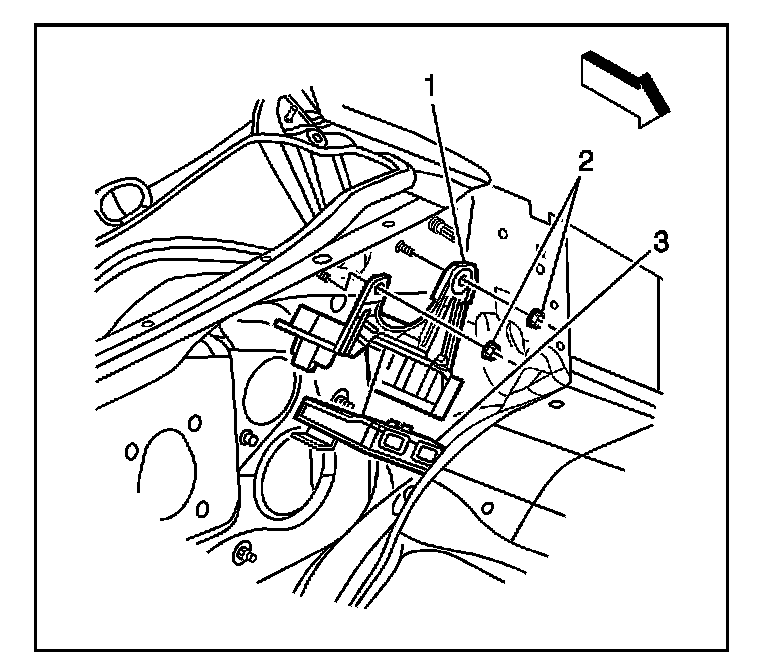 1
2
3