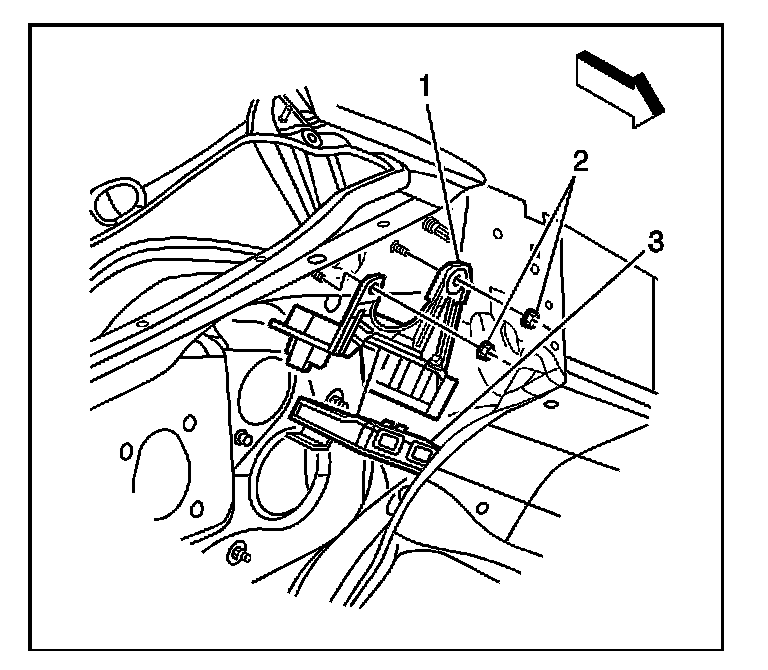 1
2
3