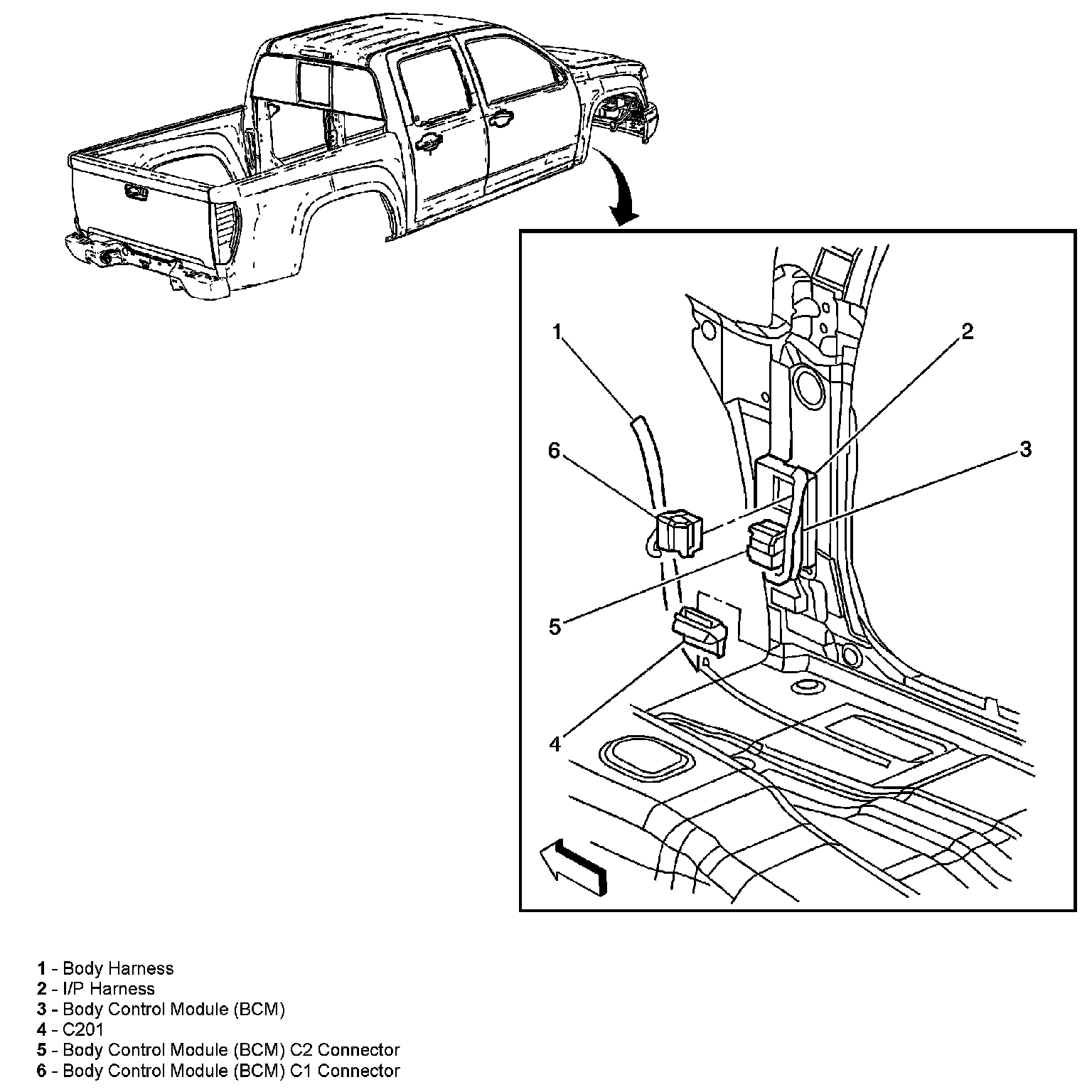 1
2
6
3
5
4

1 - Body Harness
2 - I/P Harness
3 - Body Control Module (BCM)
4 - C201
5 - Body Control Module (BCM) C2 Connector
6 - Body Control Module (BCM) C1 Connector