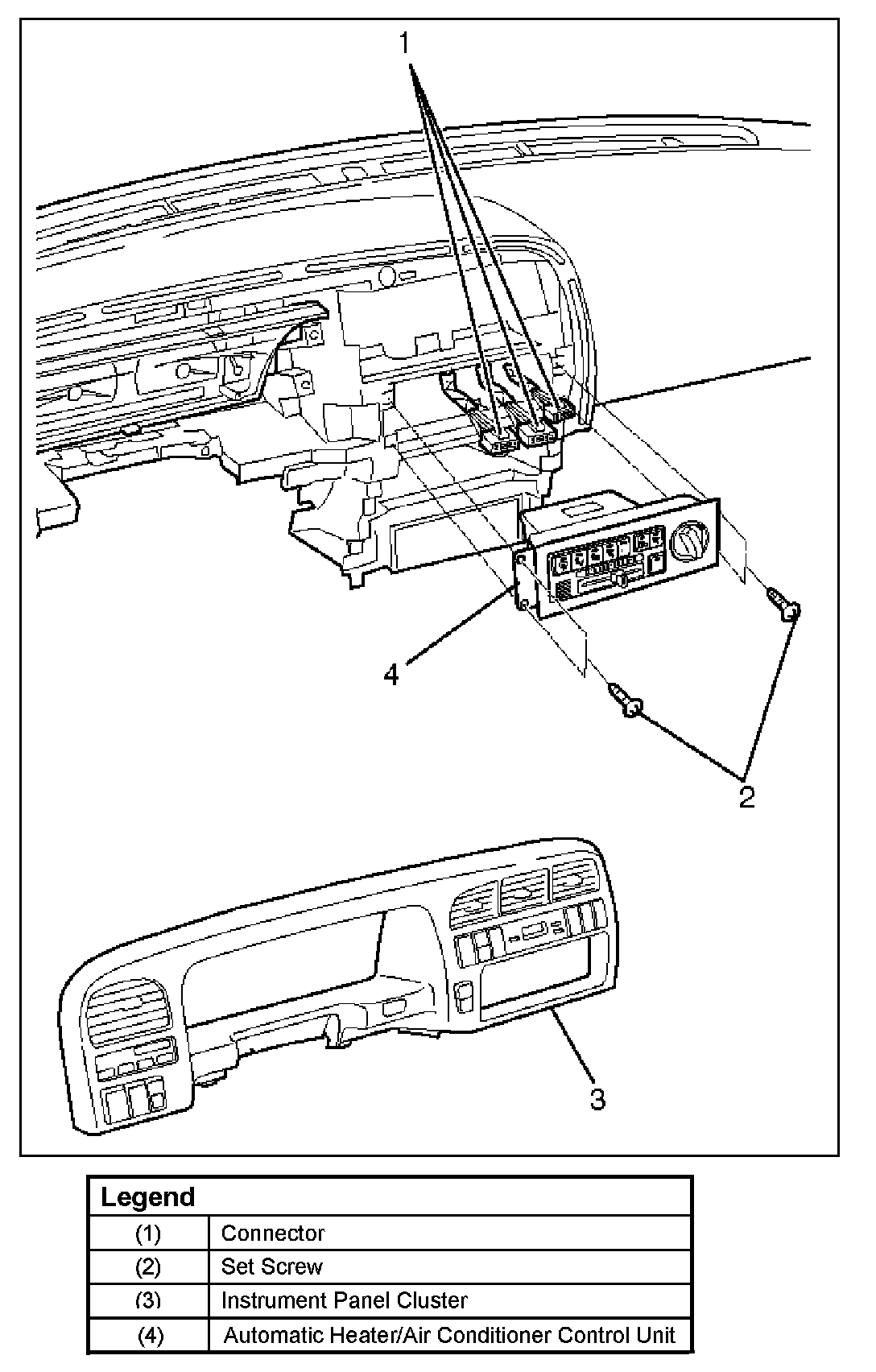 1

4

2

3

| Legend | |
|---|---|
| (1) | Connector |
| (2) | Set Screw |
| (3) | Instrument Panel Cluster |
| (4) | Automatic Heater/Air Conditioner Control Unit |